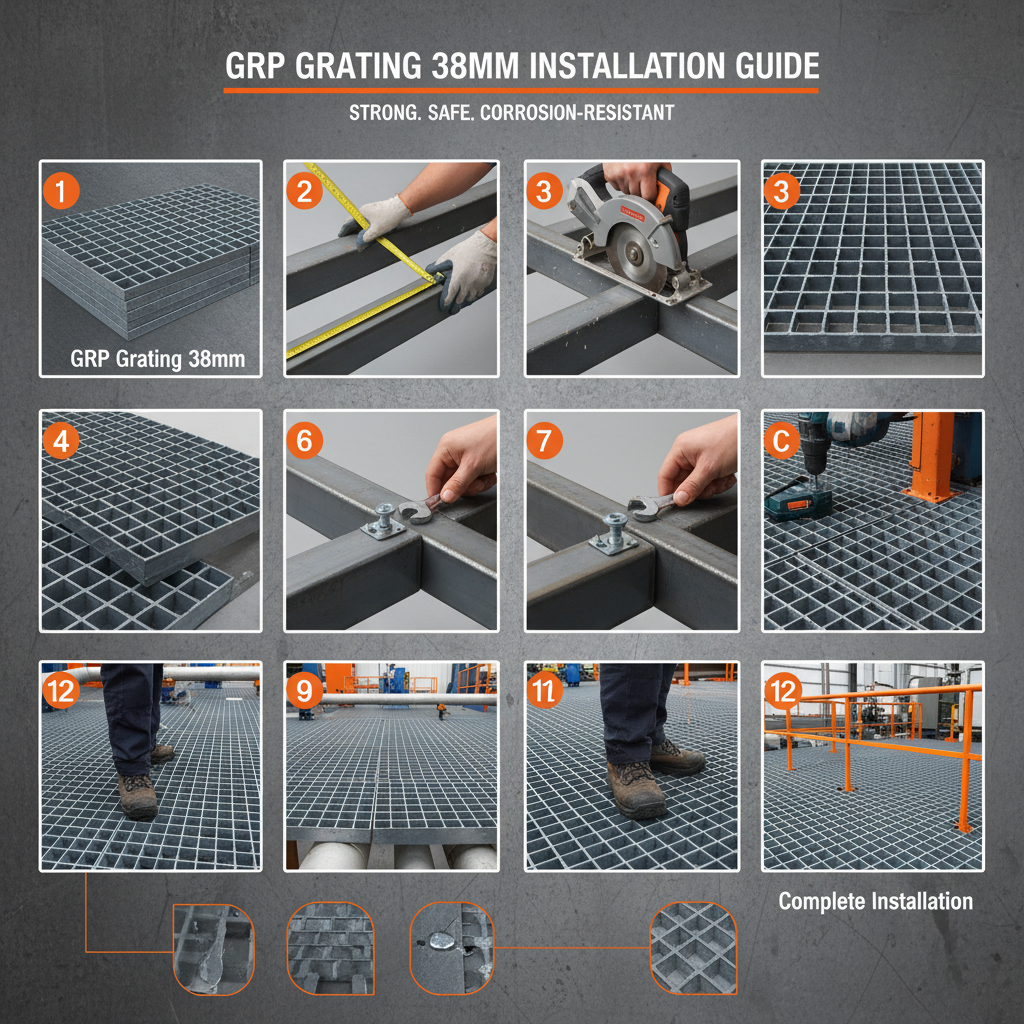 GRP GRATING 38MM INSTALLATION GUIDE

STRONG. SAFE. CORROSION-RESISTANT

1

GRP Grating 38mm

2

3

3

4

6

7

C

12

9

11

12

Complete Installation