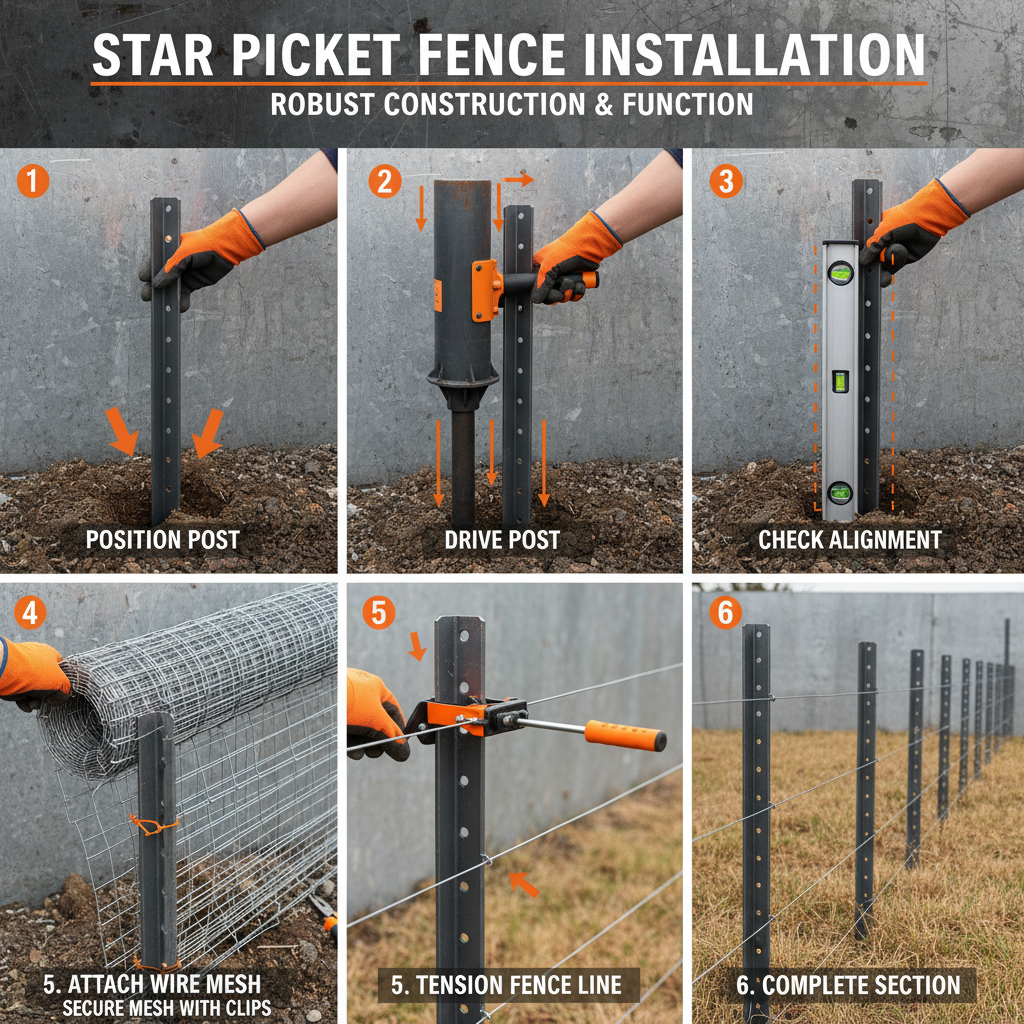 STAR PICKET FENCE INSTALLATION
ROBUST CONSTRUCTION & FUNCTION

1
POSITION POST

2
DRIVE POST

3
CHECK ALIGNMENT

4
5. ATTACH WIRE MESH
SECURE MESH WITH CLIPS

5
5. TENSION FENCE LINE

6
6. COMPLETE SECTION