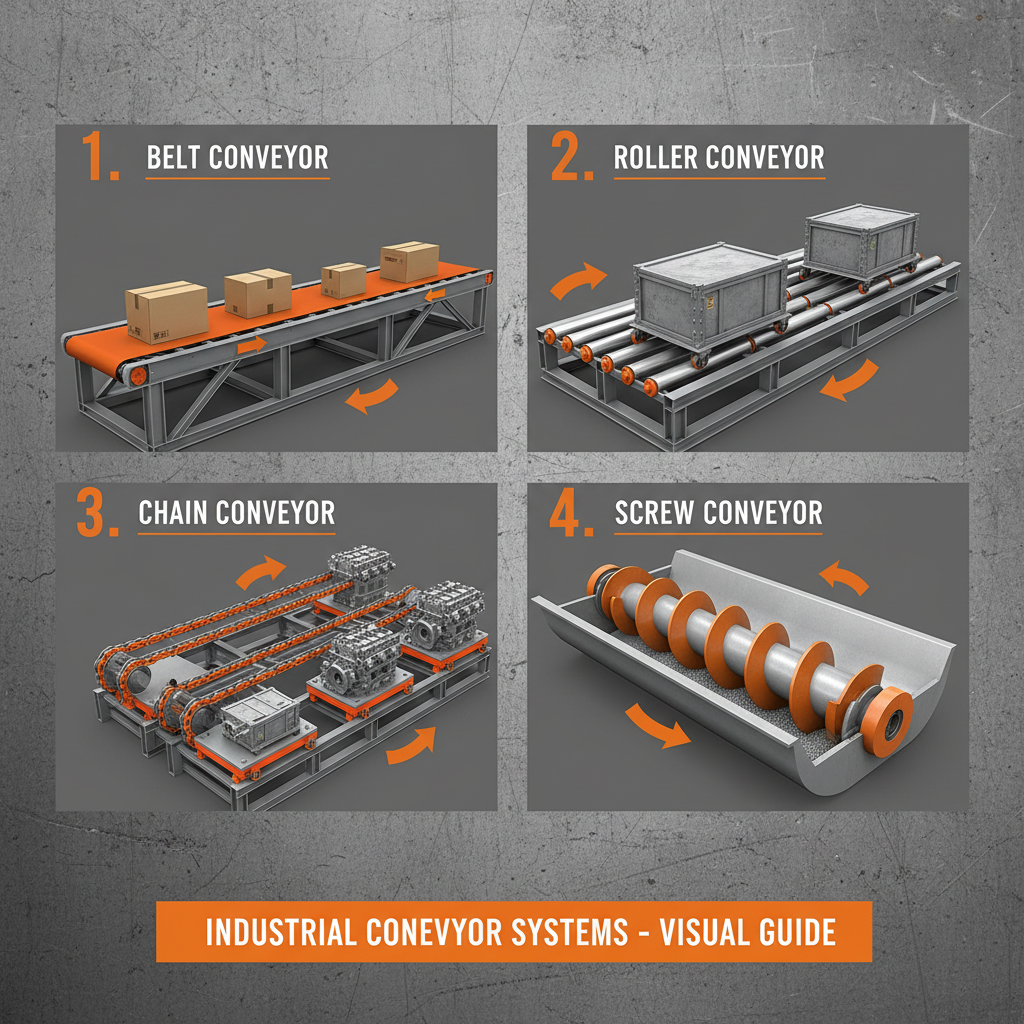 1. BELT CONVEYOR

2. ROLLER CONVEYOR

3. CHAIN CONVEYOR

4. SCREW CONVEYOR

INDUSTRIAL CONEVYOR SYSTEMS - VISUAL GUIDE