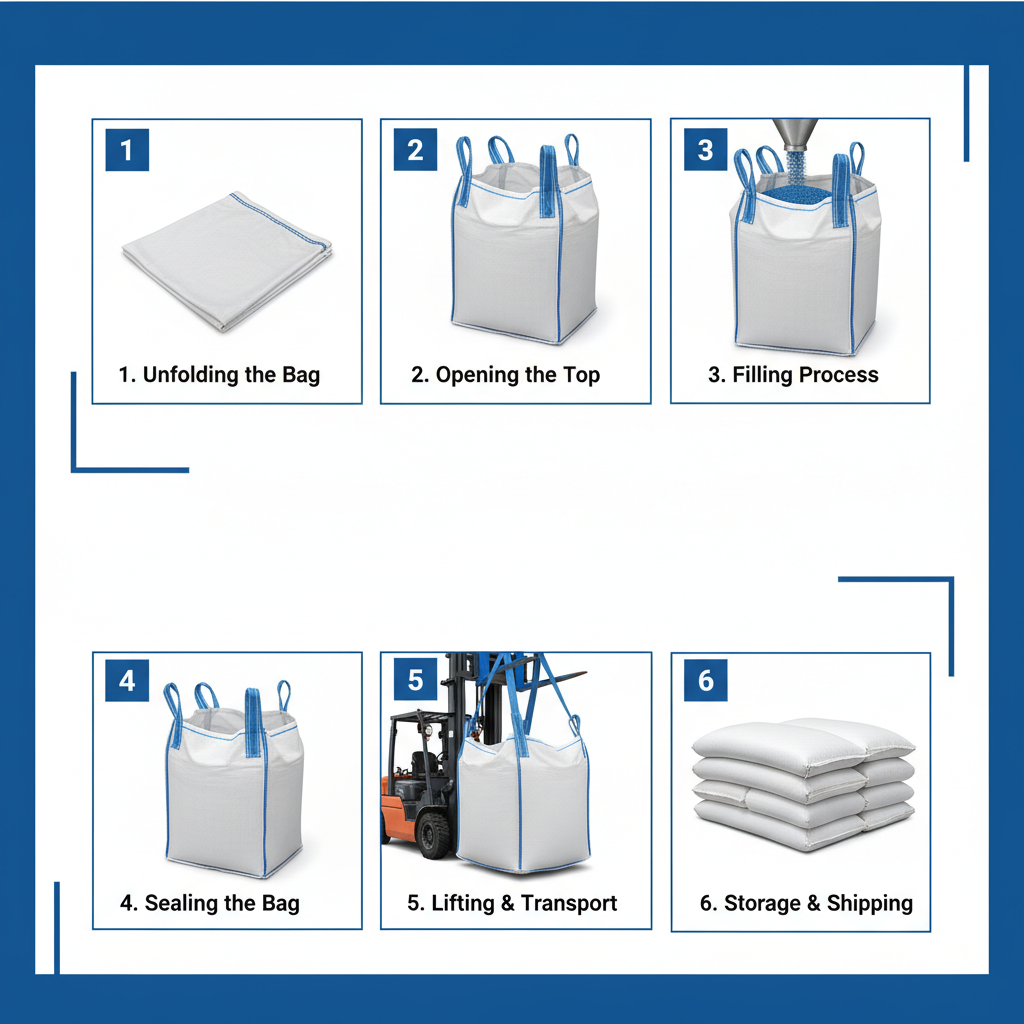 1

1. Unfolding the Bag

2

2. Opening the Top

3

3. Filling Process

4

4. Sealing the Bag

5

5. Lifting & Transport

6

6. Storage & Shipping