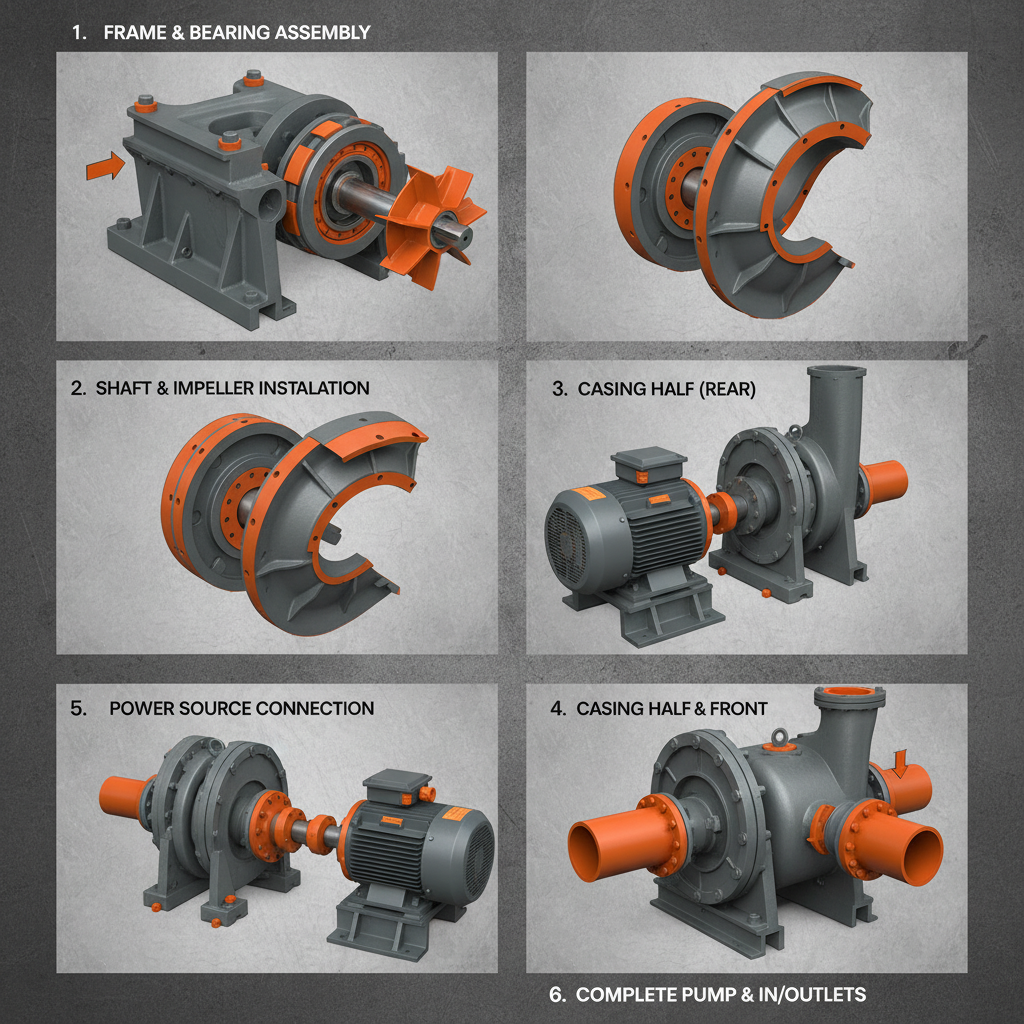 1. FRAME & BEARING ASSEMBLY

2. SHAFT & IMPELLER INSTALATION

3. CASING HALF (REAR)

5. POWER SOURCE CONNECTION

4. CASING HALF & FRONT

6. COMPLETE PUMP & IN/OUTLETS