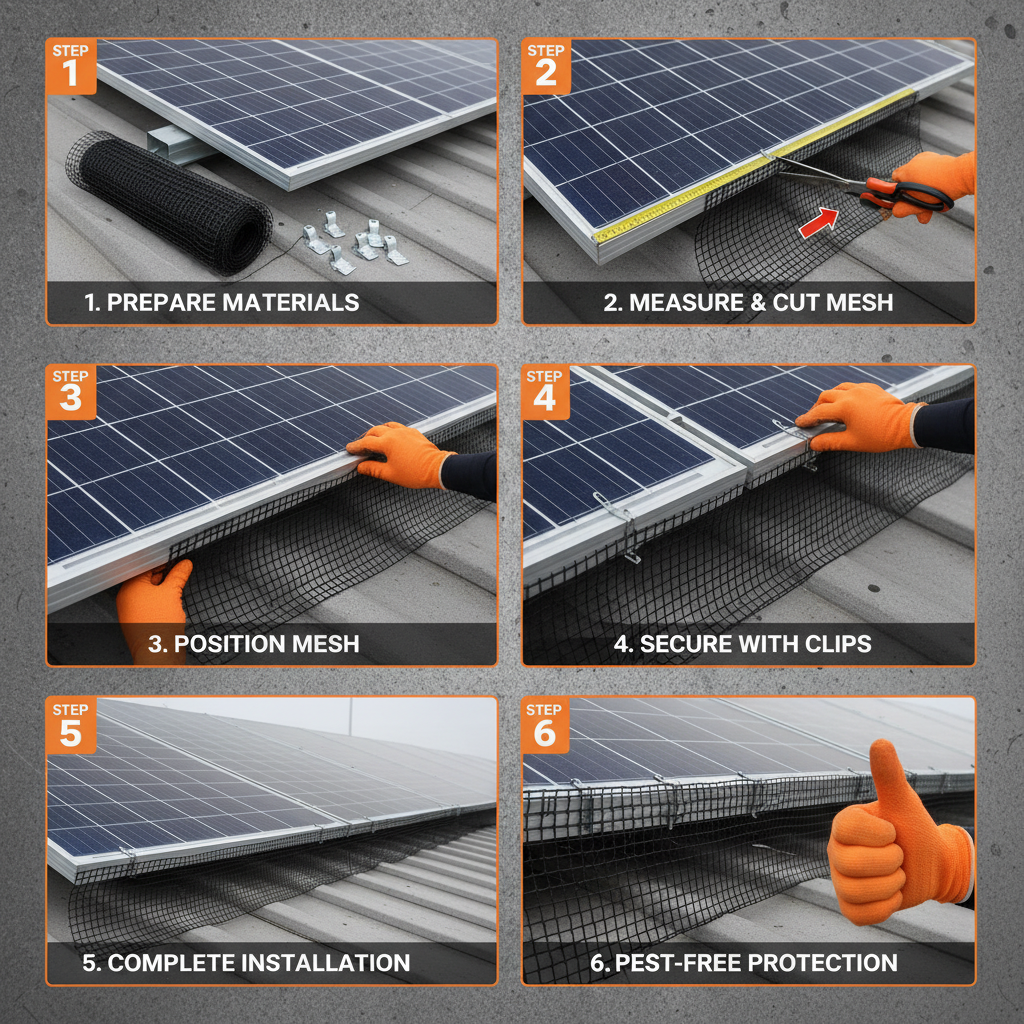 STEP 1

1. PREPARE MATERIALS

STEP 2

2. MEASURE & CUT MESH

STEP 3

3. POSITION MESH

STEP 4

4. SECURE WITH CLIPS

STEP 5

5. COMPLETE INSTALLATION

STEP 6

6. PEST-FREE PROTECTION