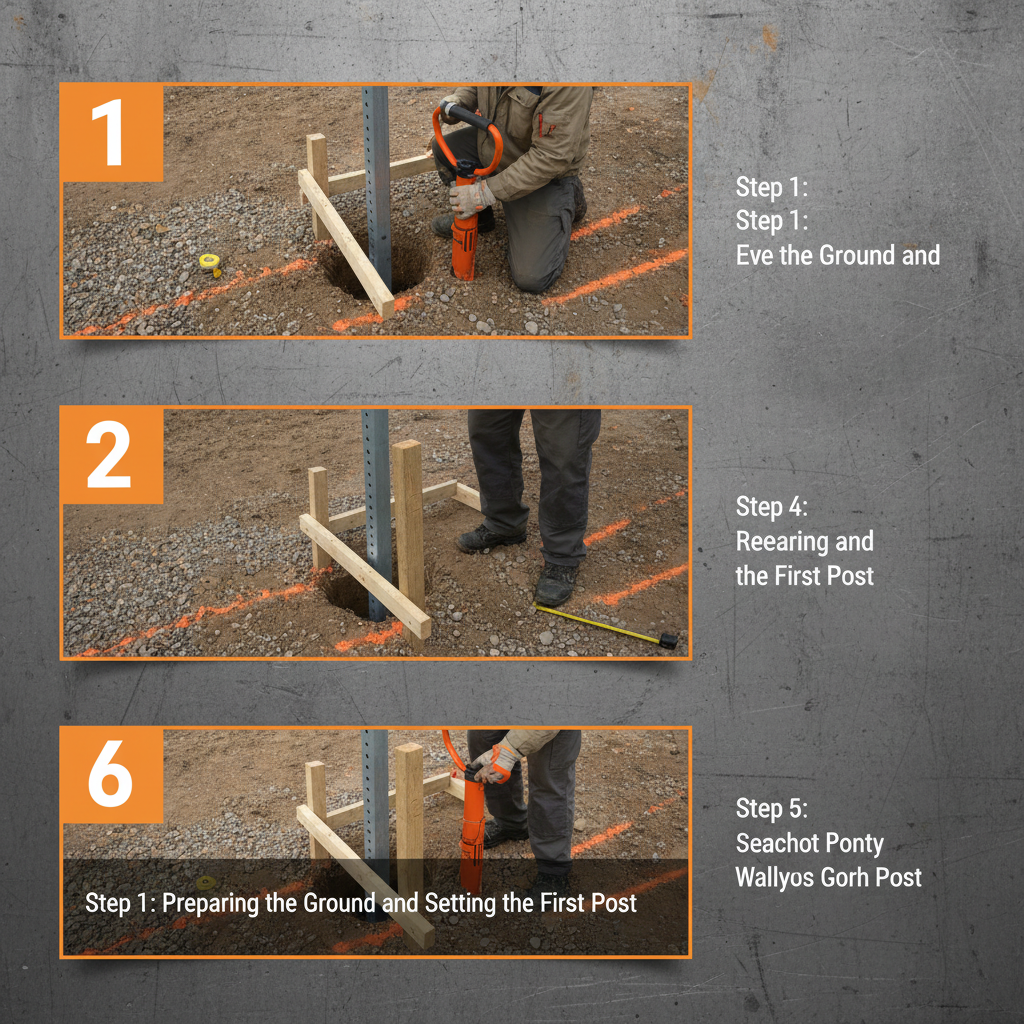 1

Step 1:
Step 1:
Eve the Ground and

2

Step 4:
Reearing and
the First Post

6

Step 1: Preparing the Ground and Setting the First Post

Step 5:
Seachot Ponty
Wallyos Gorh Post