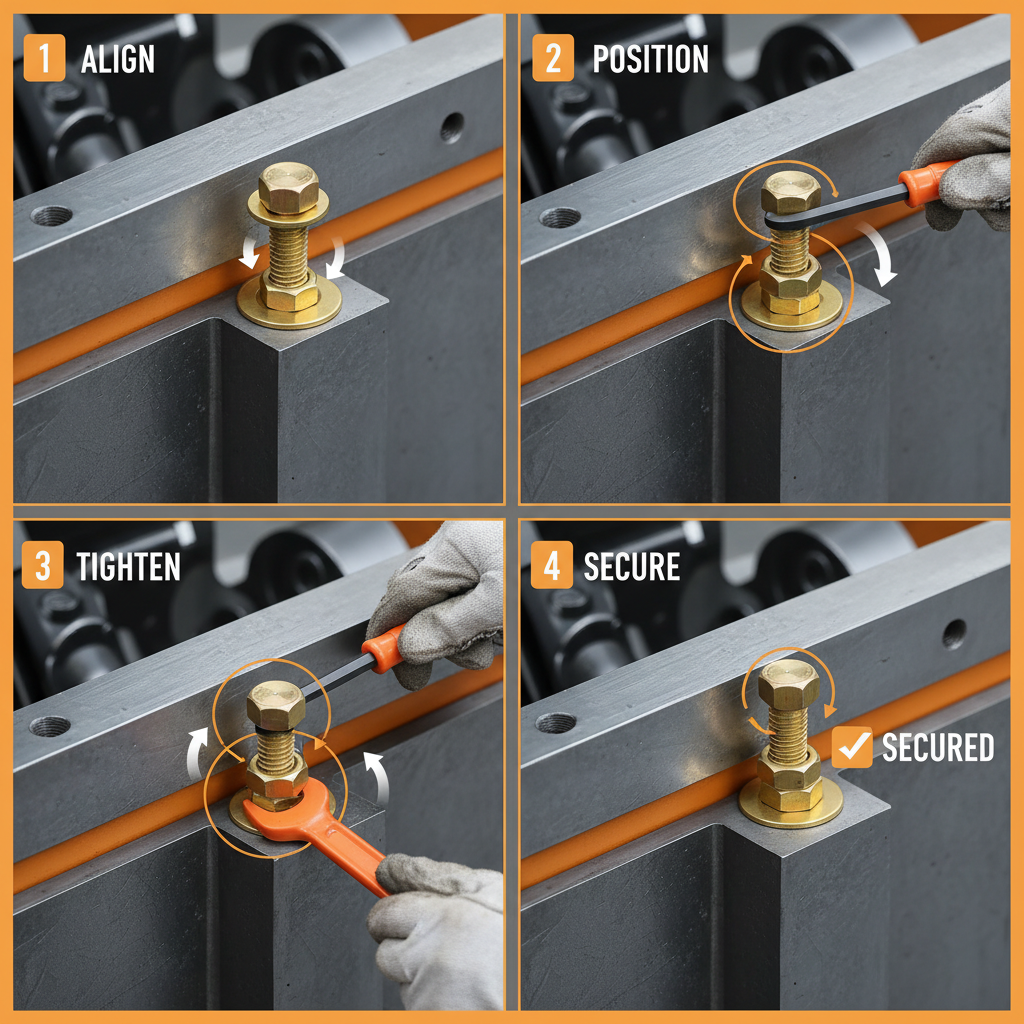 1 ALIGN

2 POSITION

3 TIGHTEN

4 SECURE

SECURED