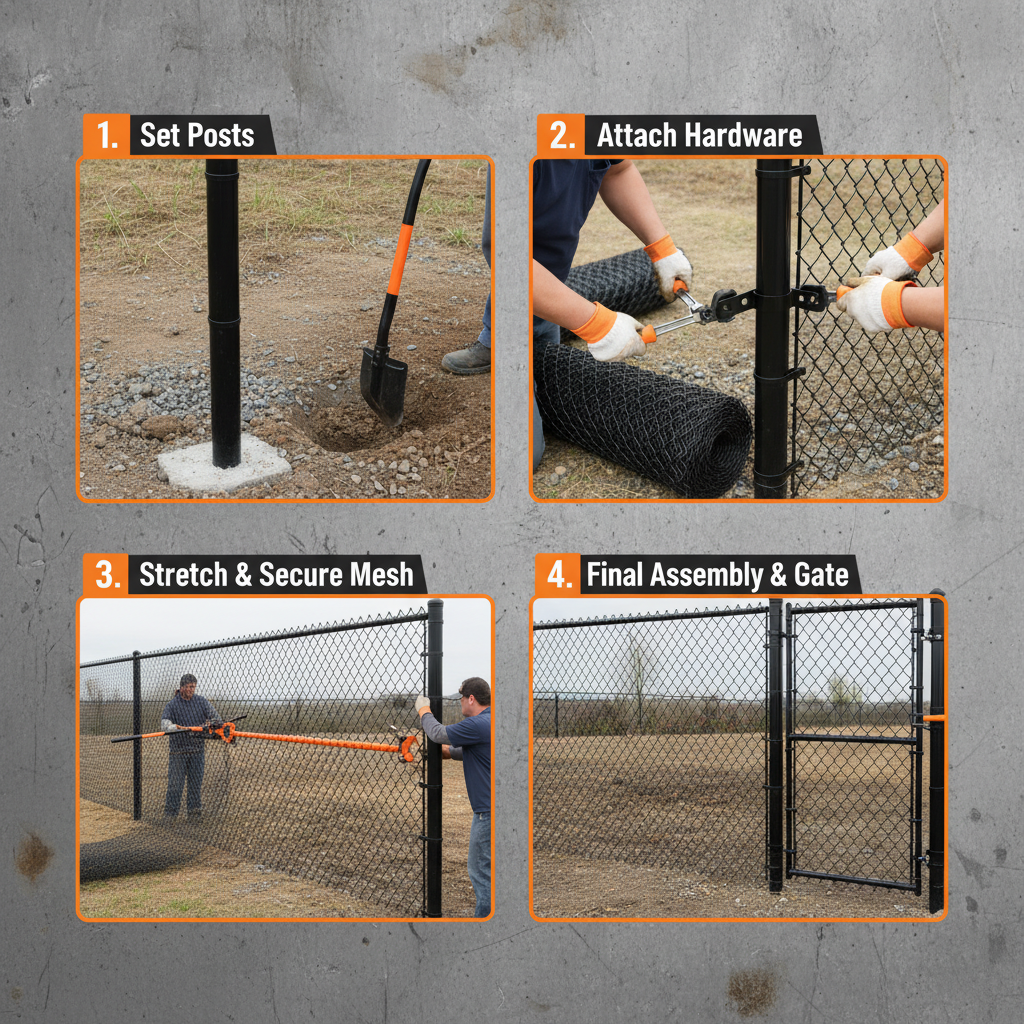 1. Set Posts

2. Attach Hardware

3. Stretch & Secure Mesh

4. Final Assembly & Gate