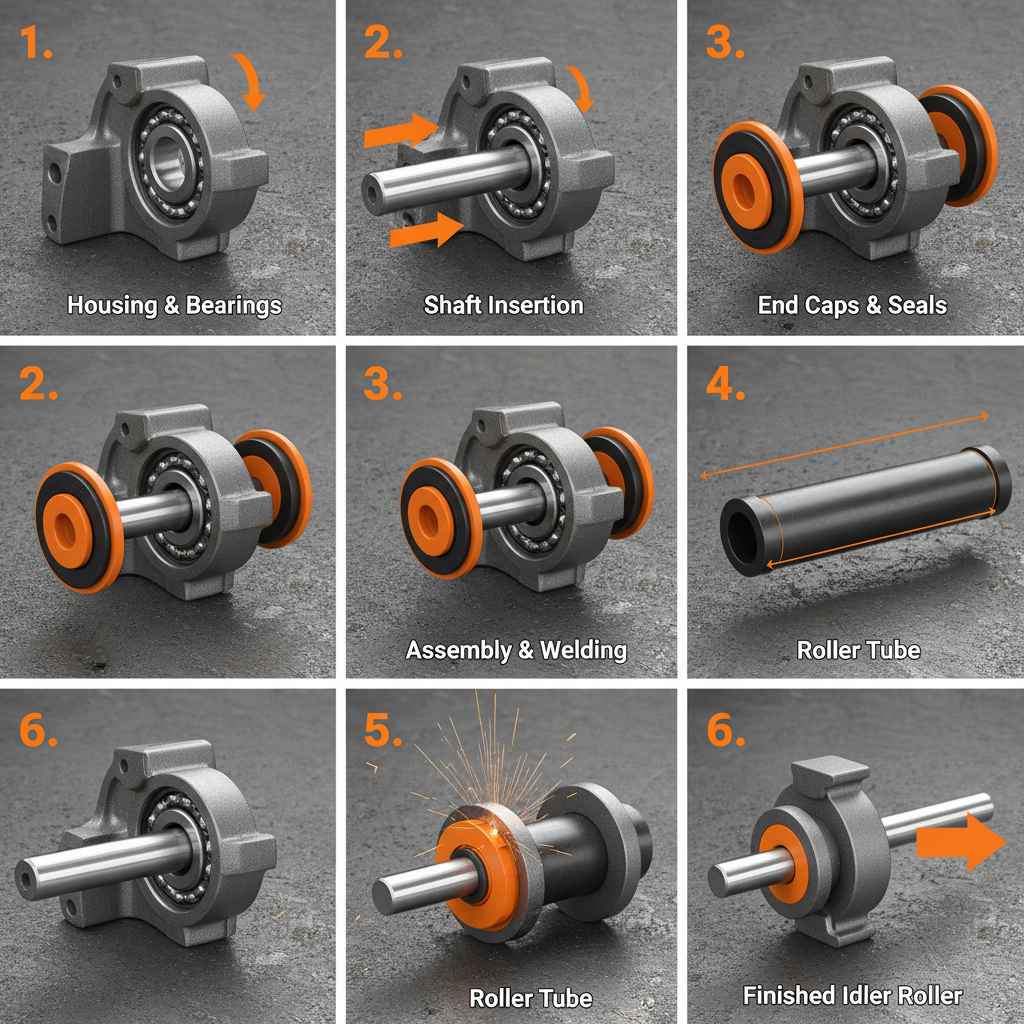 1.

Housing & Bearings

2.

Shaft Insertion

3.

End Caps & Seals

2.

3.

Assembly & Welding

4.

Roller Tube

6.

5.

Roller Tube

6.

Finished Idler Roller