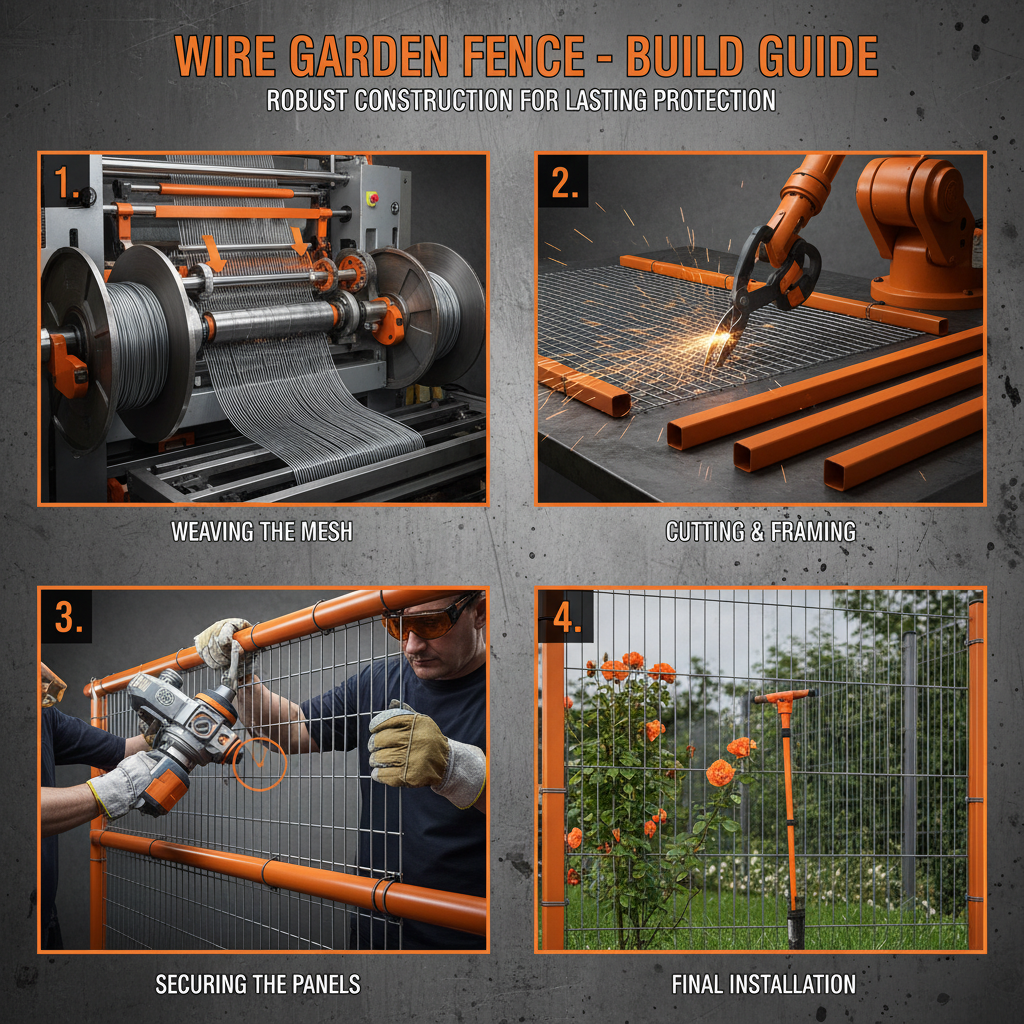 WIRE GARDEN FENCE - BUILD GUIDE

ROBUST CONSTRUCTION FOR LASTING PROTECTION

1.

WEAVING THE MESH

2.

CUTTING & FRAMING

3.

SECURING THE PANELS

4.

FINAL INSTALLATION