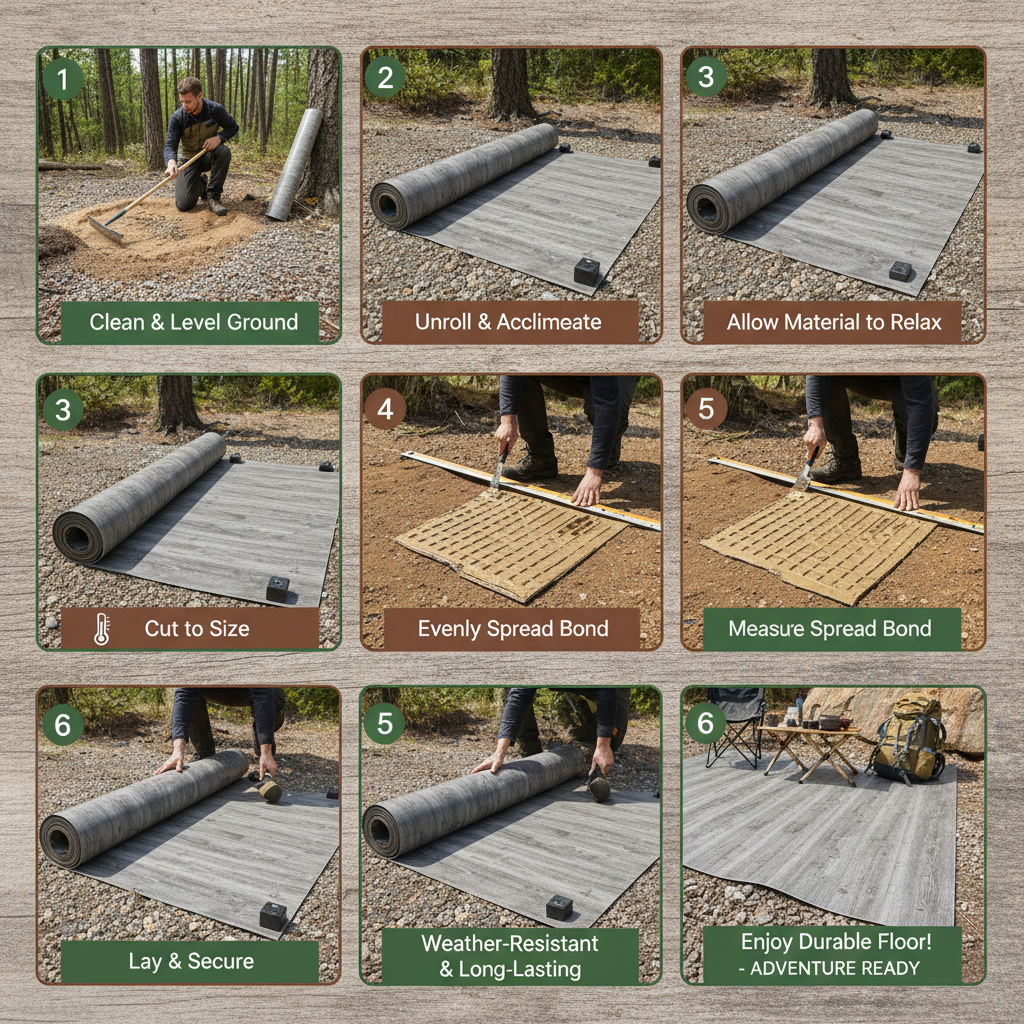 1
Clean & Level Ground

2
Unroll & Acclimeate

3
Allow Material to Relax

3
Cut to Size

4
Evenly Spread Bond

5
Measure Spread Bond

6
Lay & Secure

5
Weather-Resistant & Long-Lasting

6
Enjoy Durable Floor!
- ADVENTURE READY