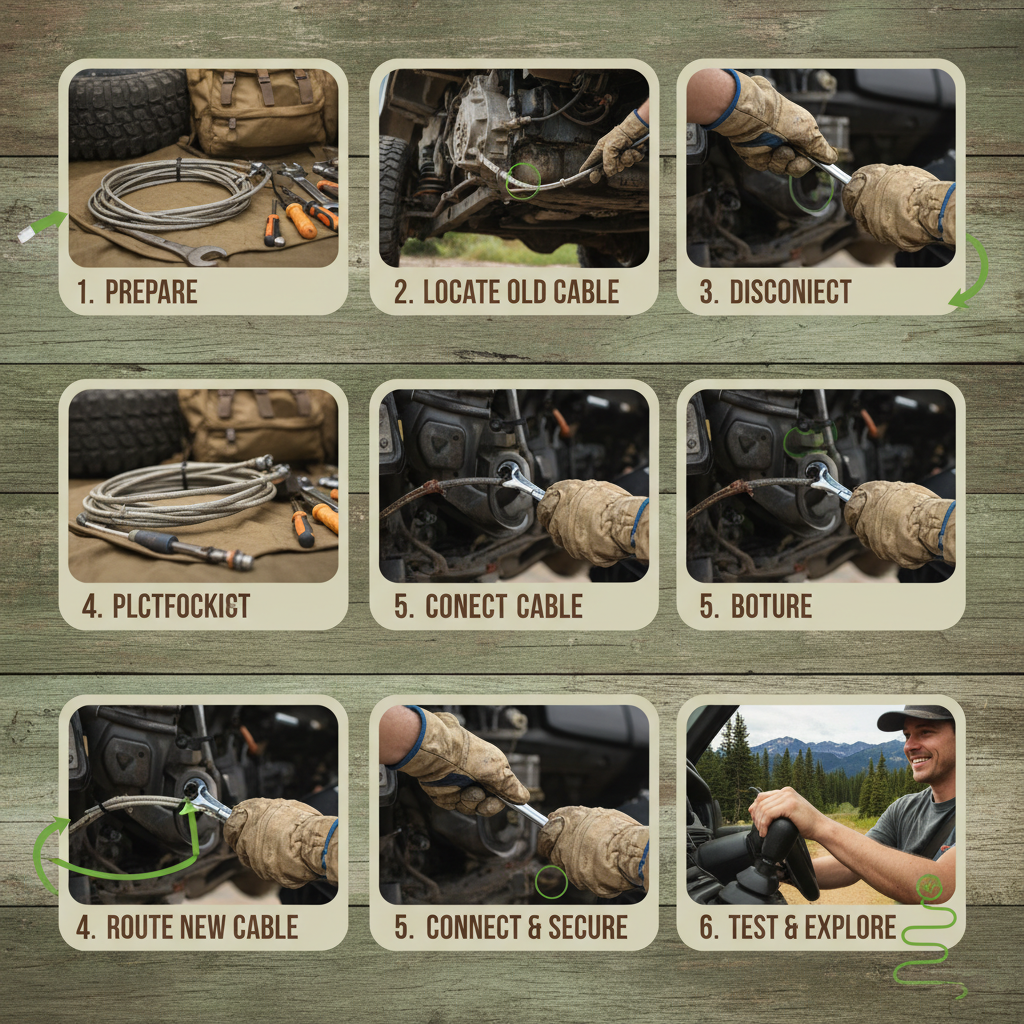 1. PREPARE

2. LOCATE OLD CABLE

3. DISCONIECT

4. PLCTFOCKICT

5. CONECT CABLE

5. BOTURE

4. ROUTE NEW CABLE

5. CONNECT & SECURE

6. TEST & EXPLORE