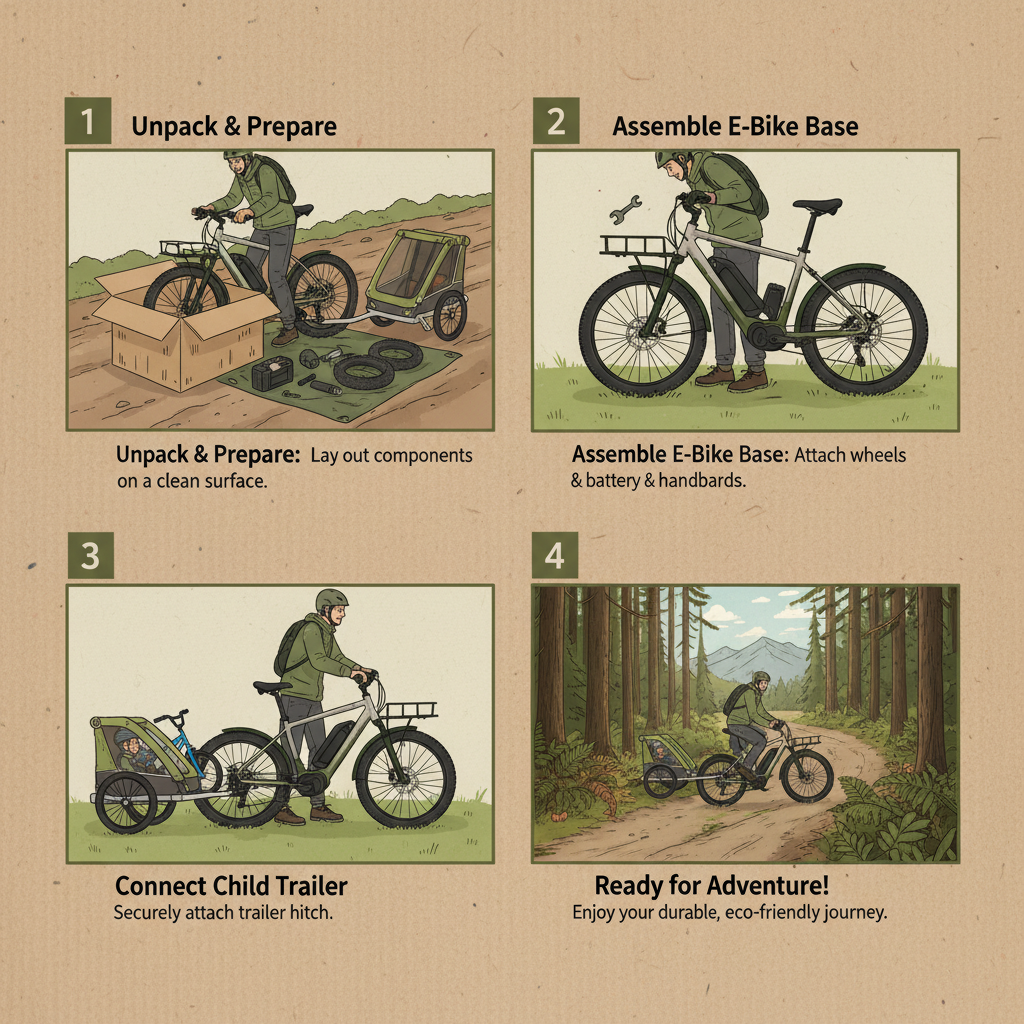 1 Unpack & Prepare

Unpack & Prepare: Lay out components on a clean surface.

2 Assemble E-Bike Base

Assemble E-Bike Base: Attach wheels & battery & handbards.

3

Connect Child Trailer
Securely attach trailer hitch.

4

Ready for Adventure!
Enjoy your durable, eco-friendly journey.