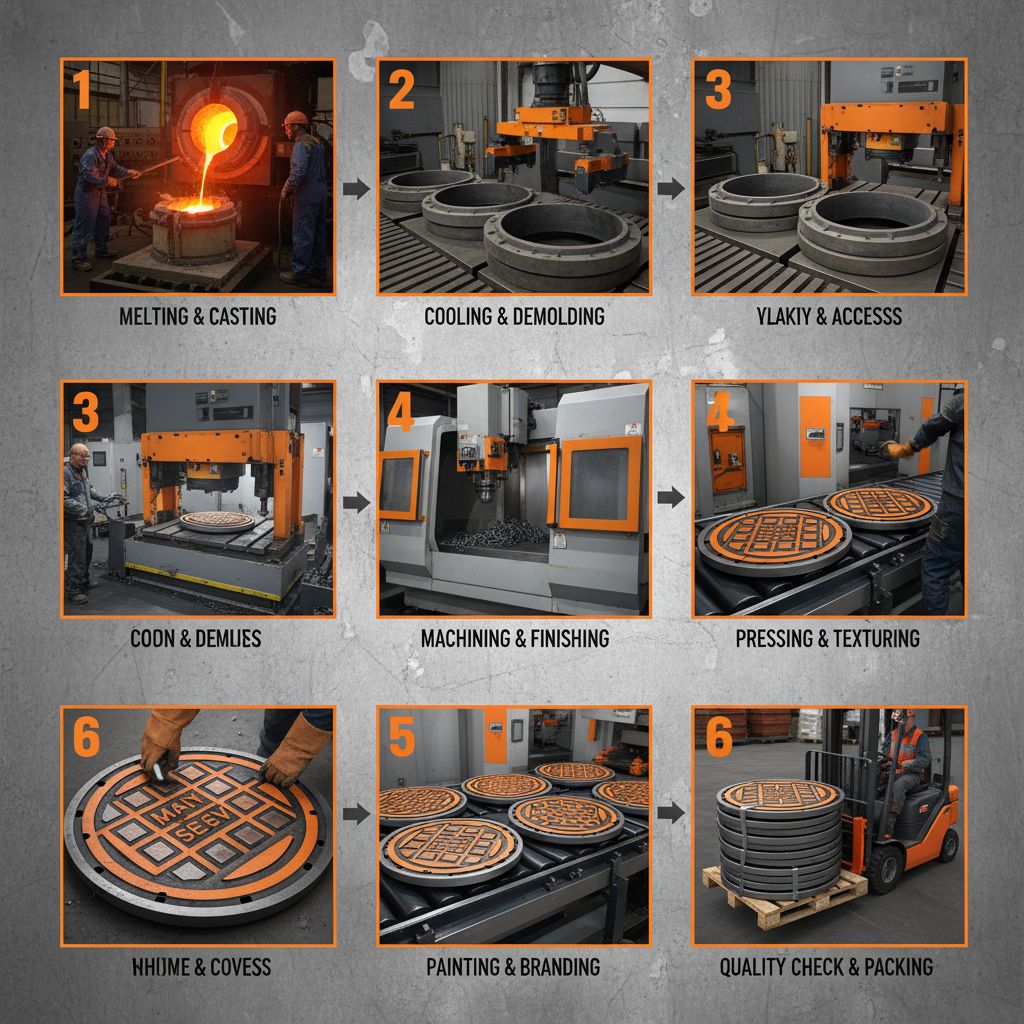 1

MELTING & CASTING

2

COOLING & DEMOLDING

3

VLAKIY & ACCESSS

3

CODN & DEMLIES

4

MACHINING & FINISHING

4

PRESSING & TEXTURING

6

MAN SESV

NHUME & COVESS

5

PAINTING & BRANDING

6

QUALITY CHECK & PACKING