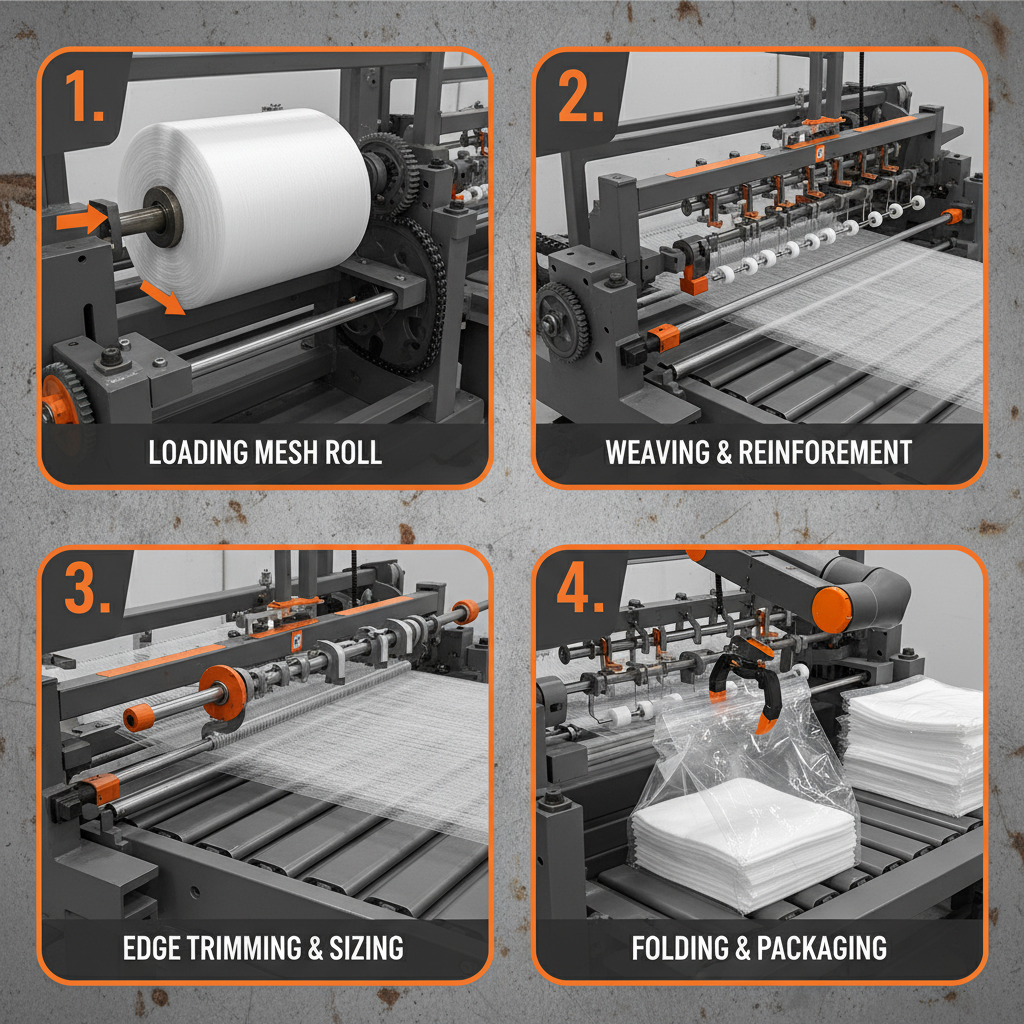 1.

LOADING MESH ROLL

2.

WEAVING & REINFOREMENT

3.

EDGE TRIMMING & SIZING

4.

FOLDING & PACKAGING