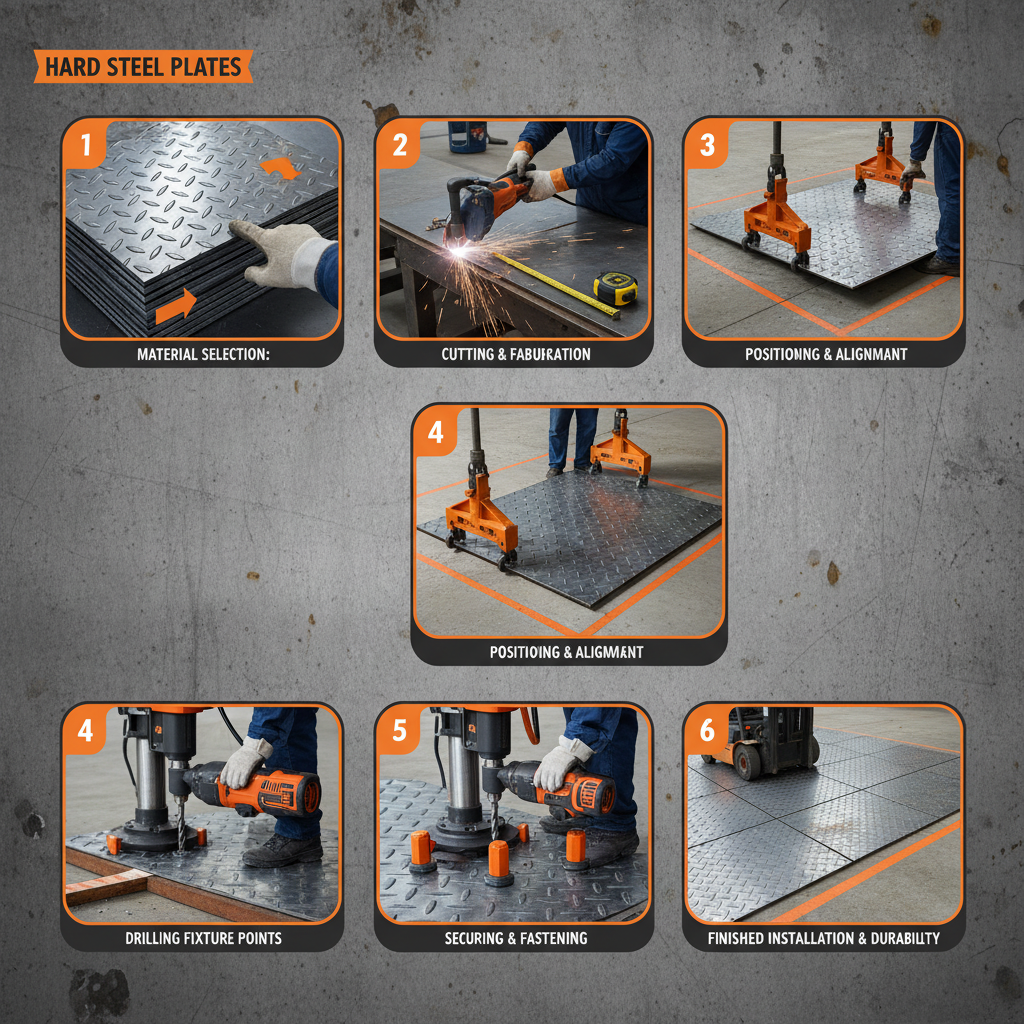 HARD STEEL PLATES

1
MATERIAL SELECTION:

2
CUTTING & FABURATION

3
POSITIONING & ALIGNMANT

4
POSITIOING & ALIGMANT

4
DRILLING FIXTURE POINTS

5
SECURING & FASTENING

6
FINISHED INSTALLATION & DURABILITY