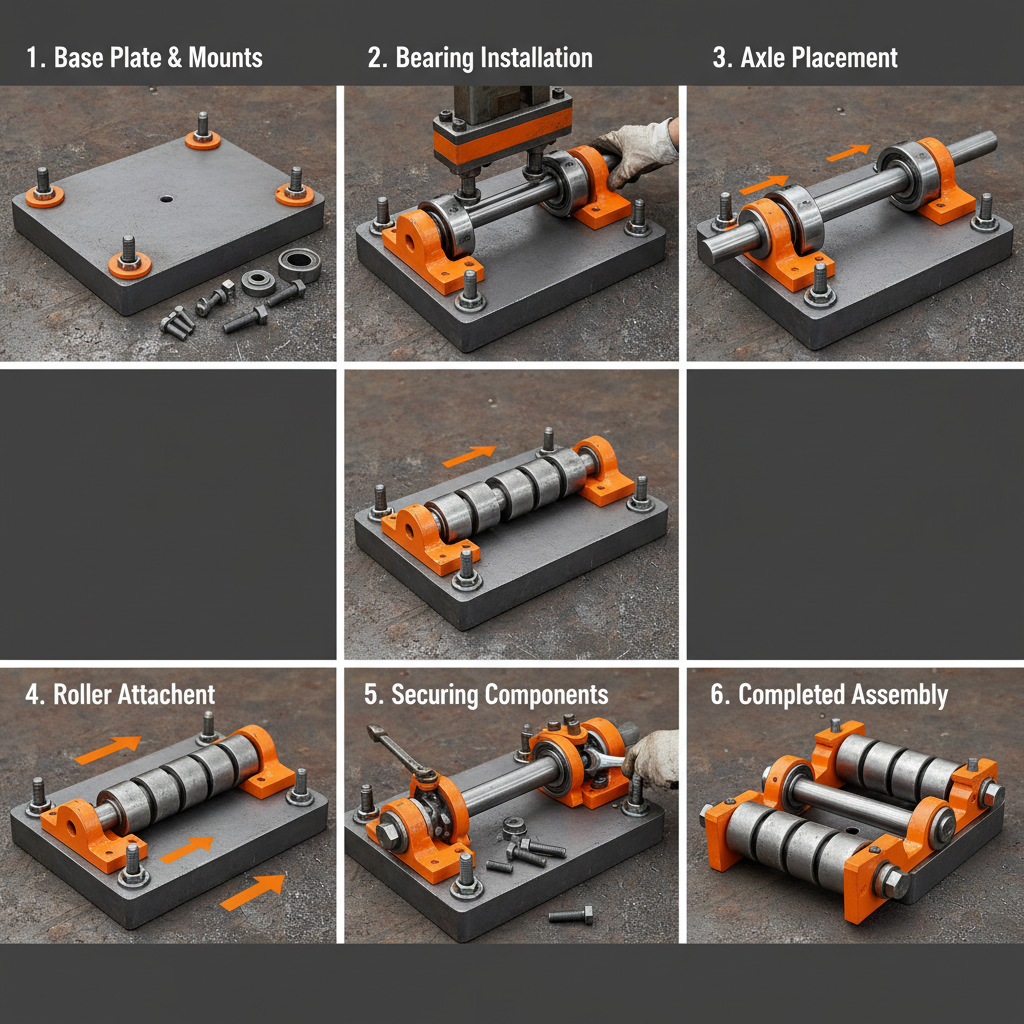 1. Base Plate & Mounts

2. Bearing Installation

3. Axle Placement

4. Roller Attachent

5. Securing Components

6. Completed Assembly