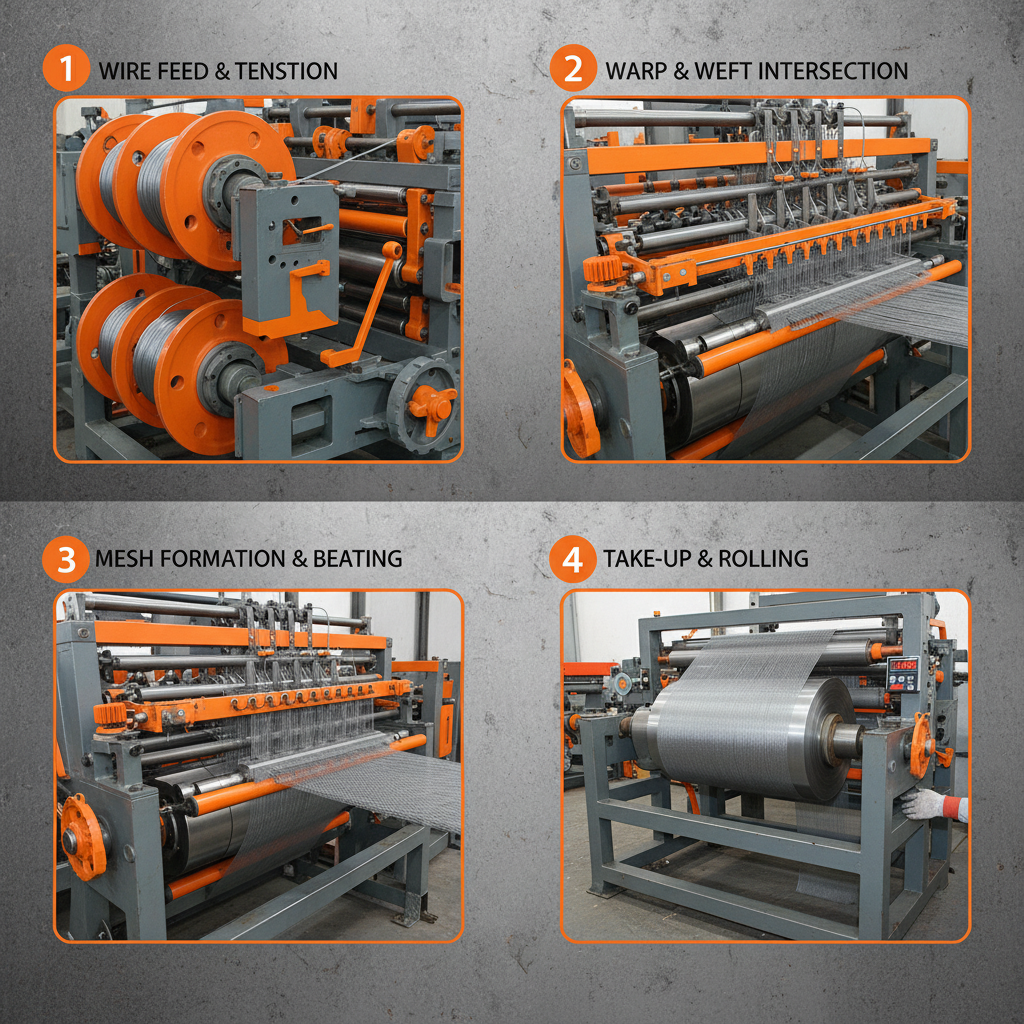 1 WIRE FEED & TENSTION

2 WARP & WEFT INTERSECTION

3 MESH FORMATION & BEATING

4 TAKE-UP & ROLLING