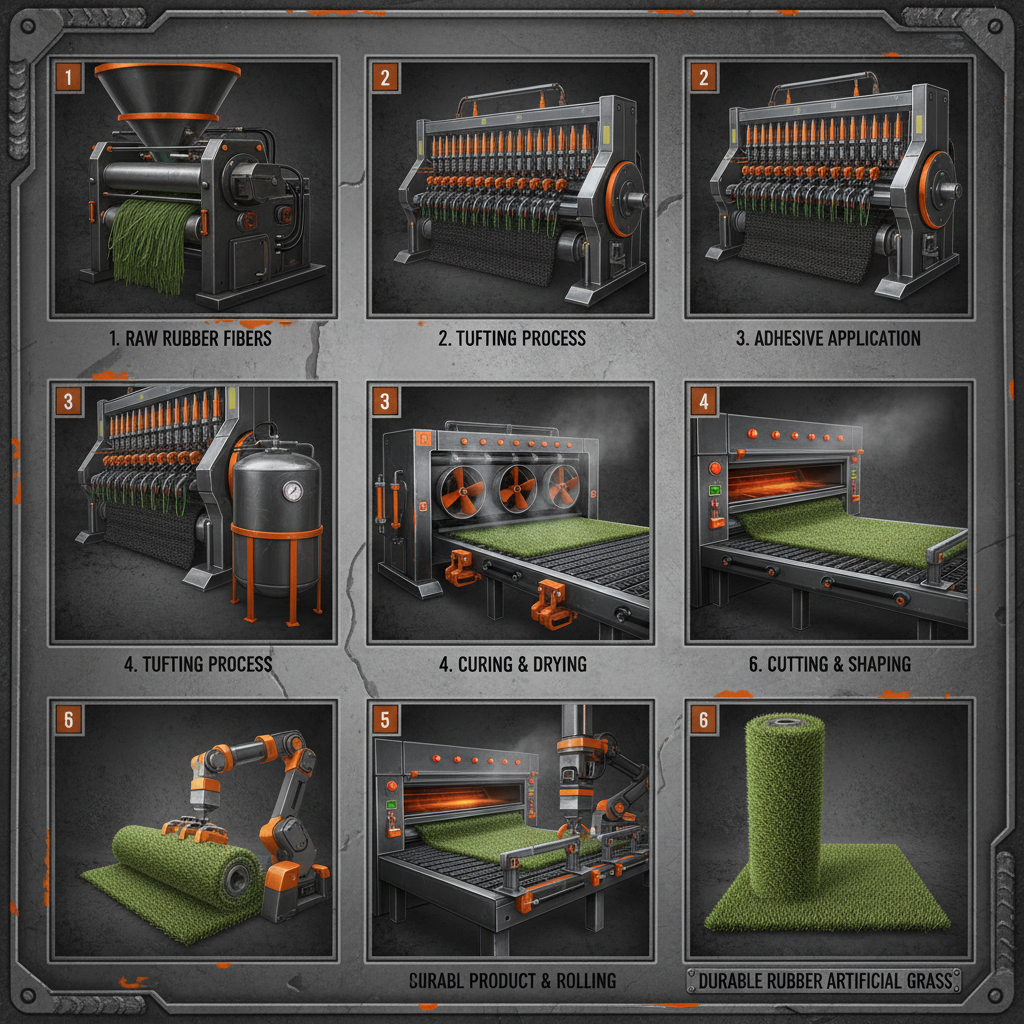 1
1. RAW RUBBER FIBERS

2
2. TUFTING PROCESS

2
3. ADHESIVE APPLICATION

3
4. TUFTING PROCESS

3
4. CURING & DRYING

4
6. CUTTING & SHAPING

6

5
CURABL PRODUCT & ROLLING

6
DURABLE RUBBER ARTIFICIAL GRASS