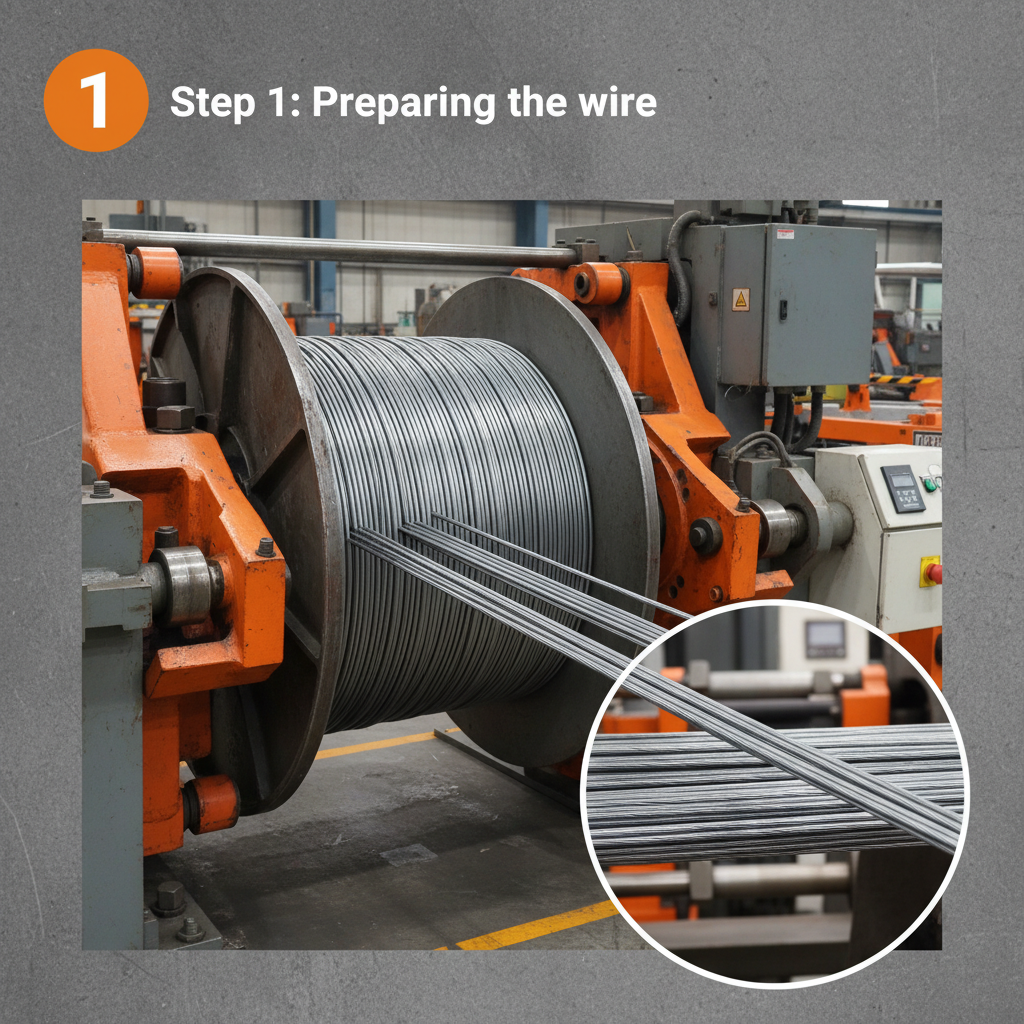 1 Step 1: Preparing the wire