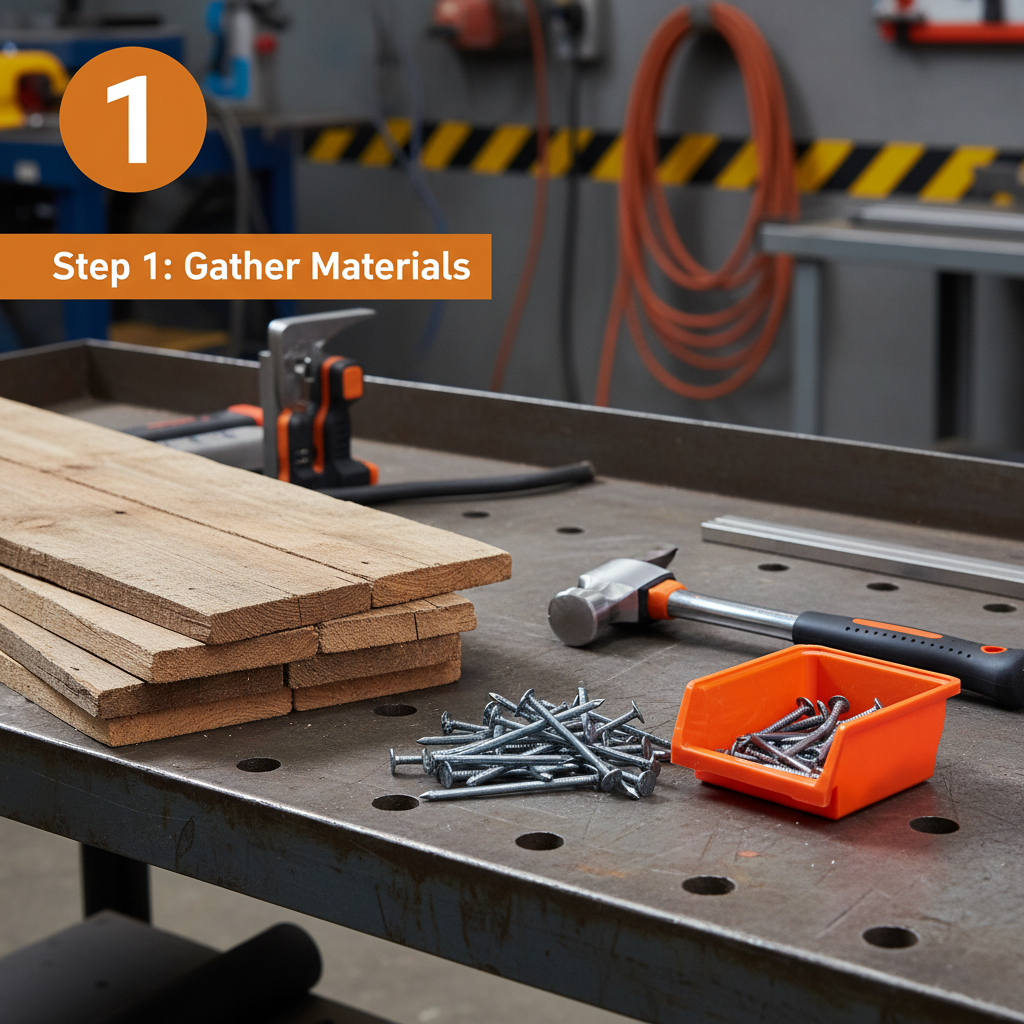 1

Step 1: Gather Materials