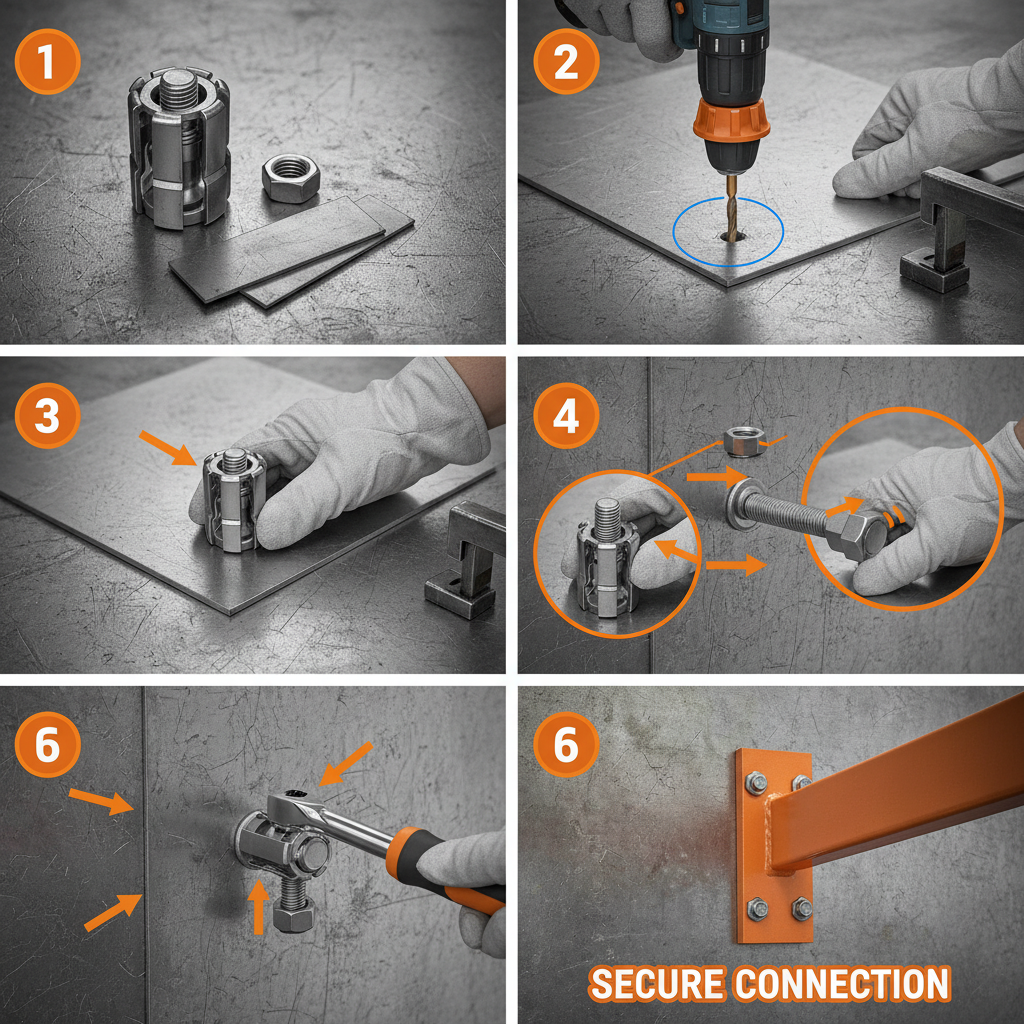 1

2

3

4

6

6

SECURE CONNECTION