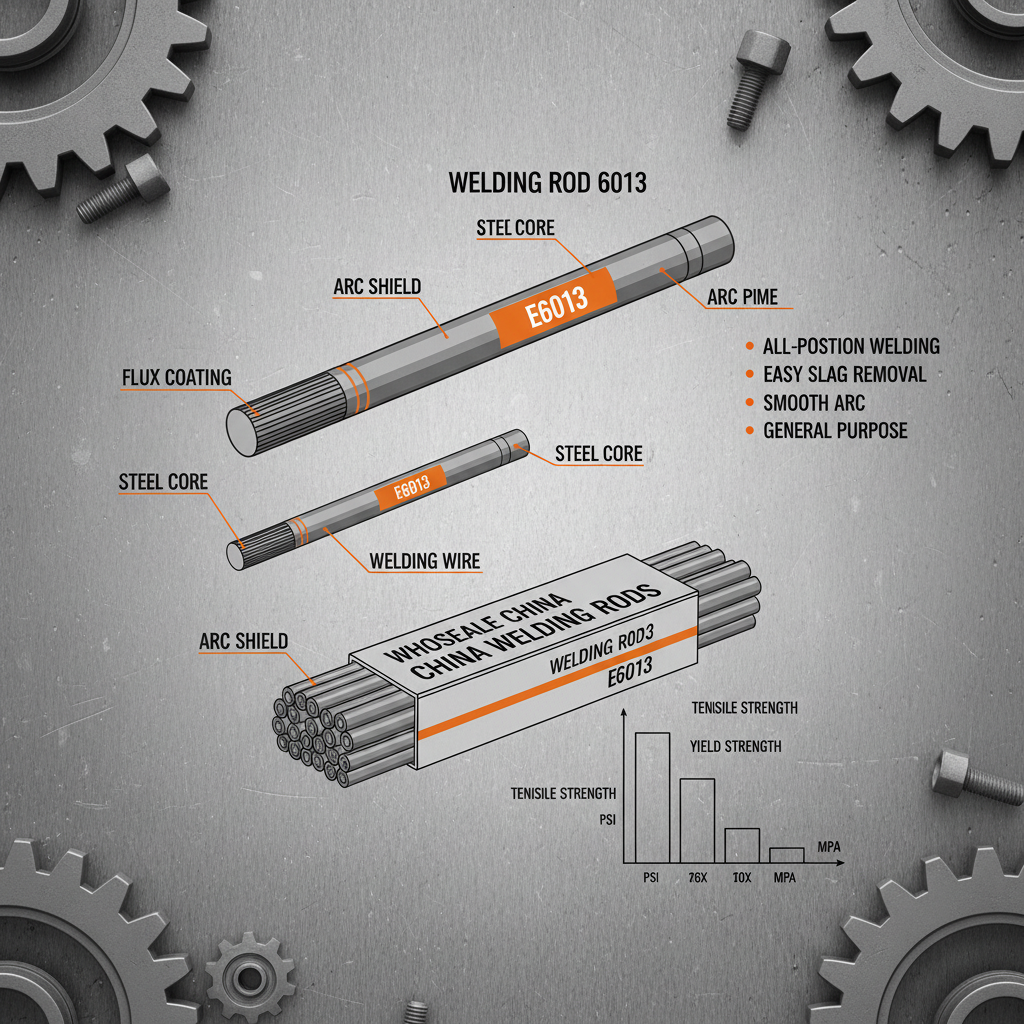 WELDING ROD 6013

STEL CORE

ARC SHIELD

E6013

ARC PIME

FLUX COATING

- ALL-POSTION WELDING
- EASY SLAG REMOVAL
- SMOOTH ARC
- GENERAL PURPOSE

STEEL CORE

E6013

STEEL CORE

WELDING WIRE

ARC SHIELD

WHOSEALE CHINA
CHINA WELDING RODS
WELDING ROD3
E6013

TENISILE STRENGTH

YIELD STRENGTH

TENISILE STRENGTH

PSI

MPA

PSI
76X
10X
MPA