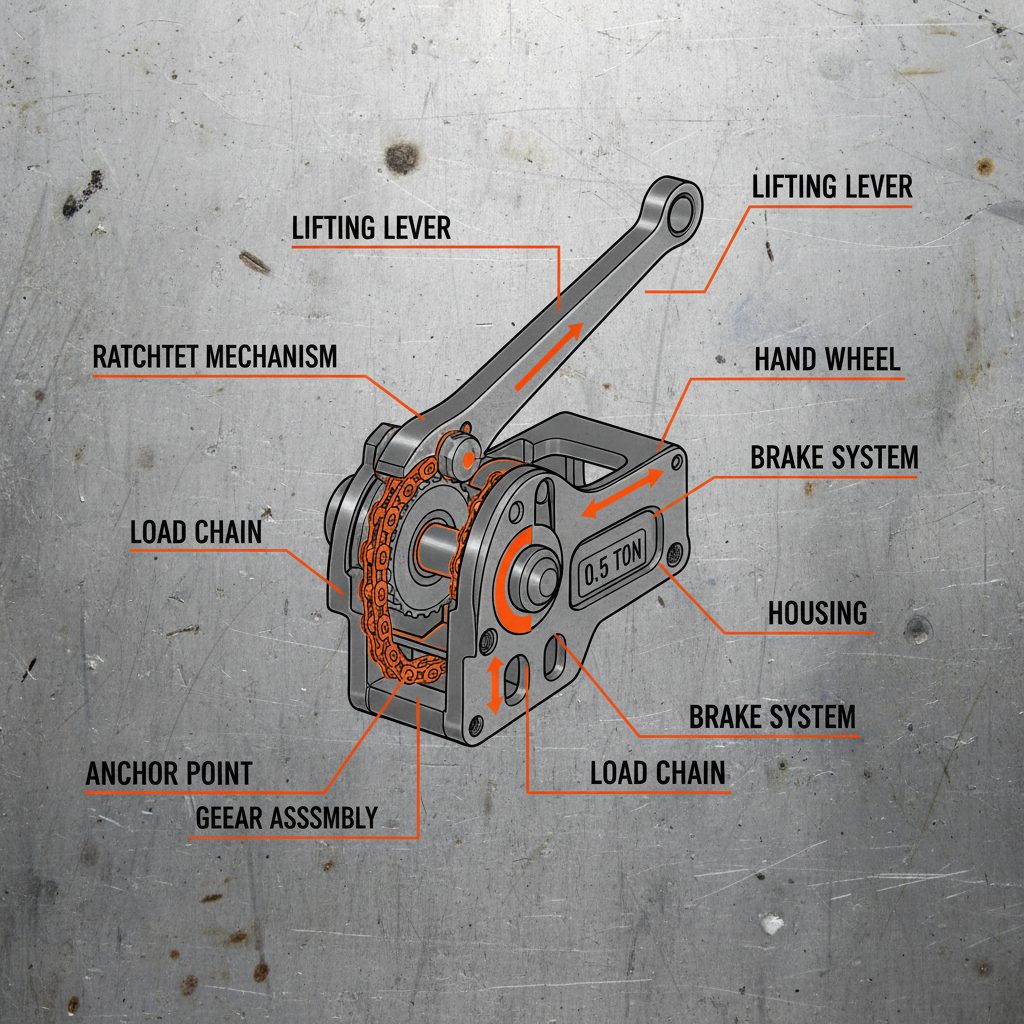 LIFTING LEVER

LIFTING LEVER

RATCHTET MECHANISM

HAND WHEEL

BRAKE SYSTEM

LOAD CHAIN

0.5 TON

HOUSING

BRAKE SYSTEM

LOAD CHAIN

ANCHOR POINT

GEEAR ASSSMBLY