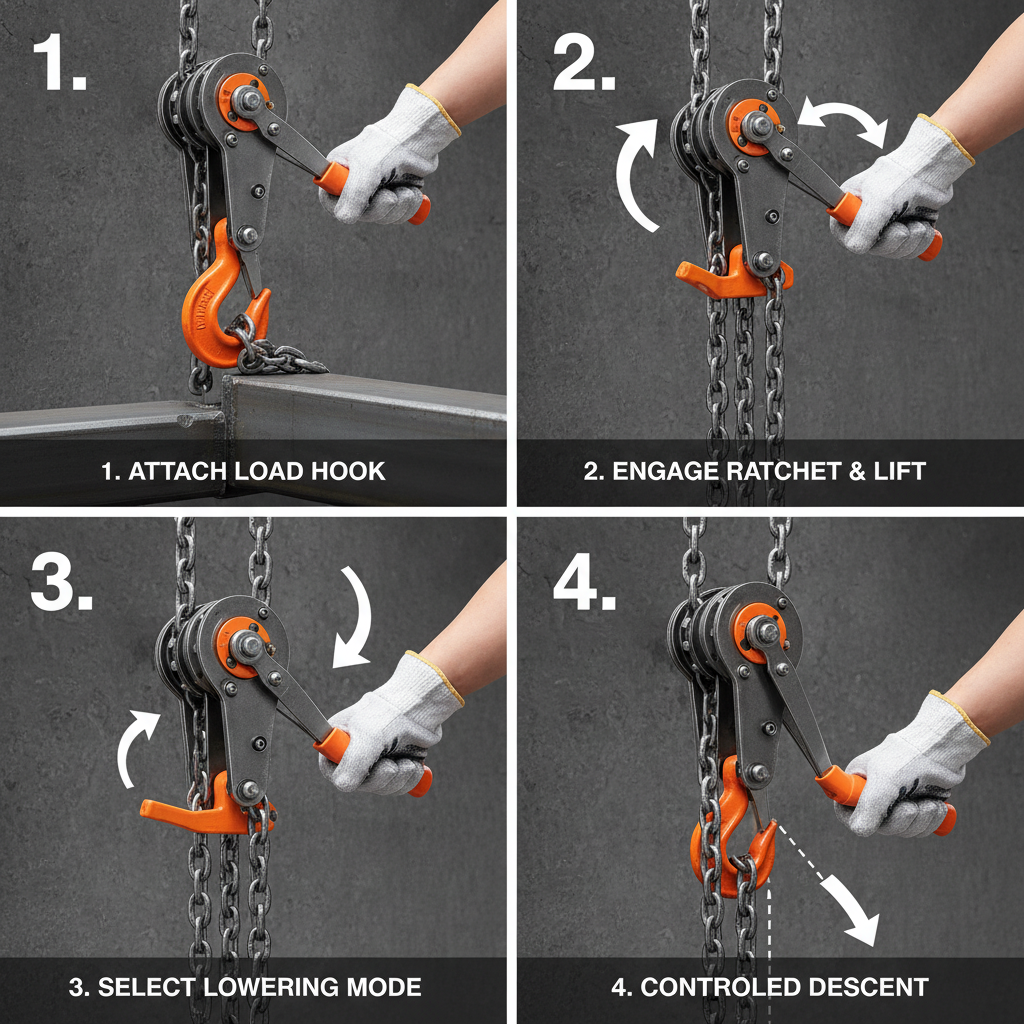 1.

1. ATTACH LOAD HOOK

2.

2. ENGAGE RATCHET & LIFT

3.

3. SELECT LOWERING MODE

4.

4. CONTROLED DESCENT