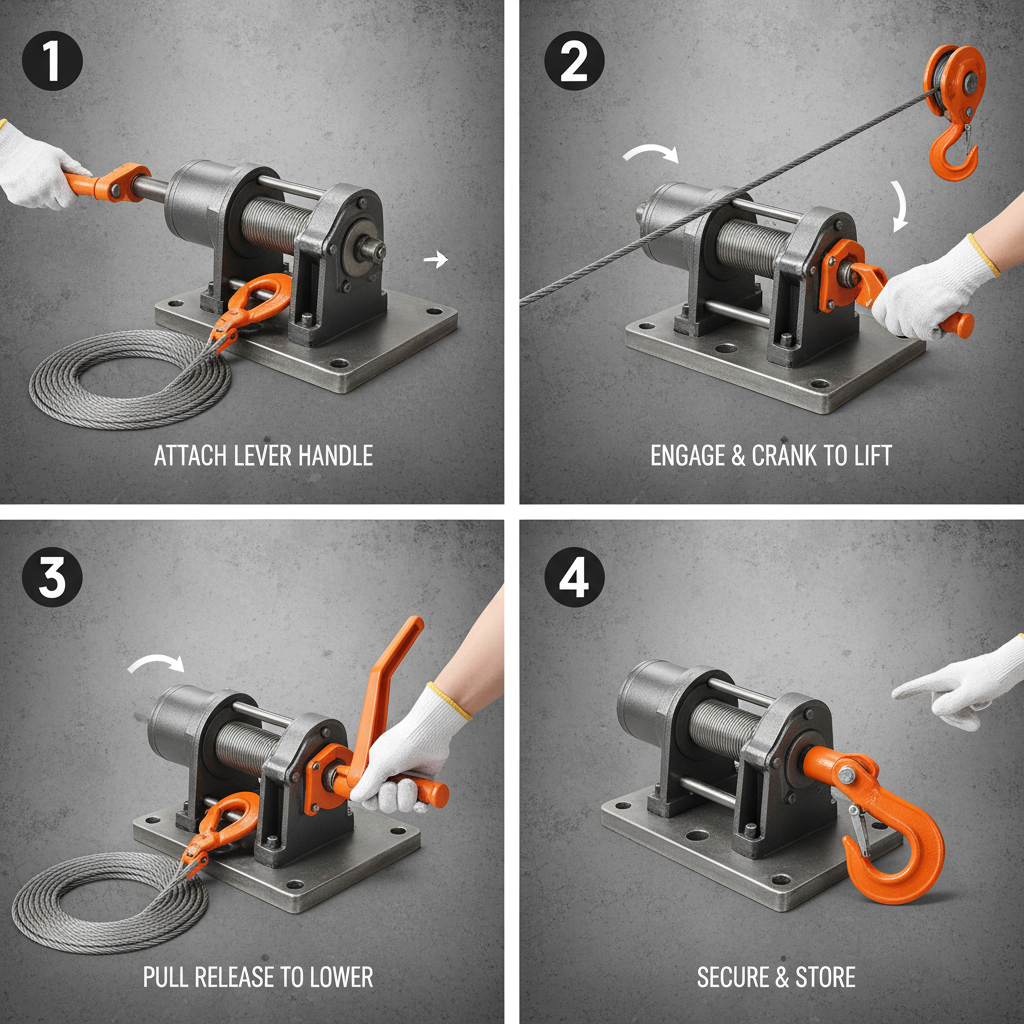 1

ATTACH LEVER HANDLE

2

ENGAGE & CRANK TO LIFT

3

PULL RELEASE TO LOWER

4

SECURE & STORE