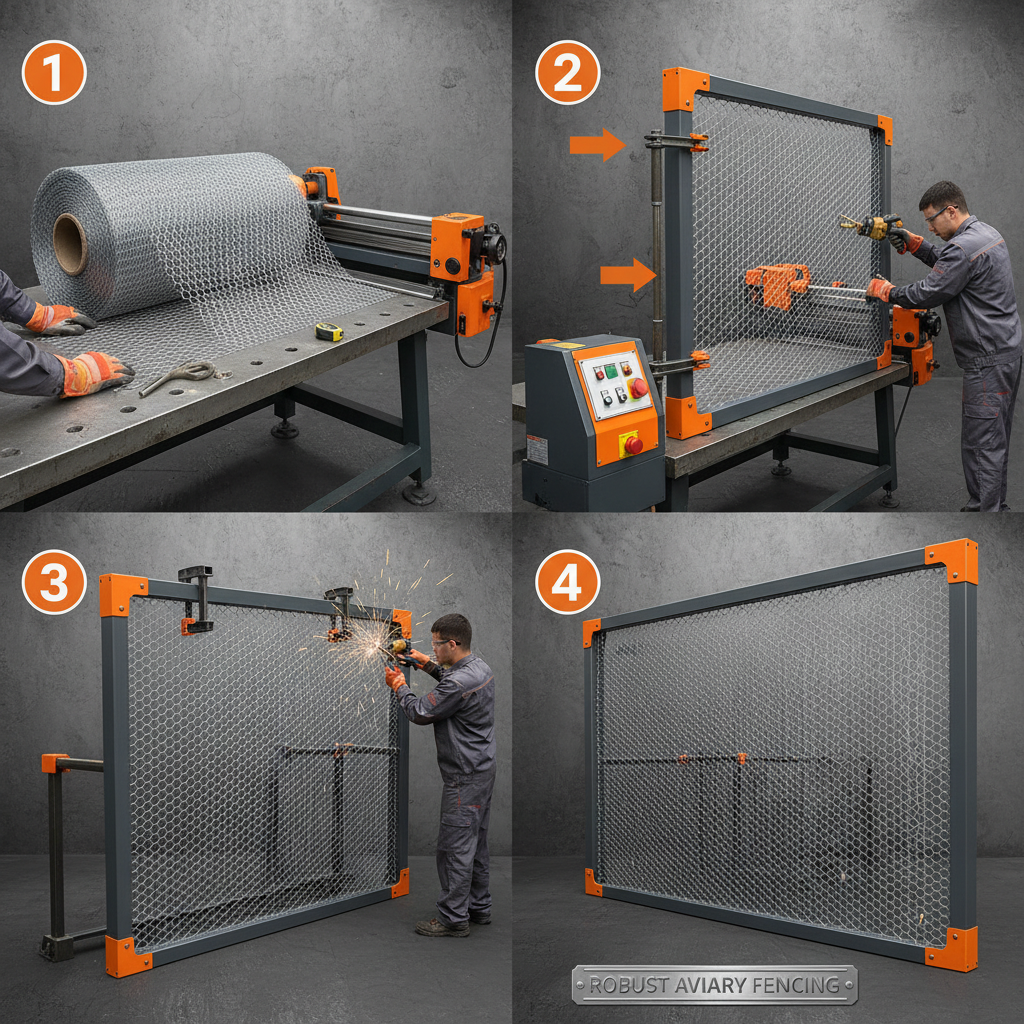 1

2

3

4

ROBUST AVIARY FENCING