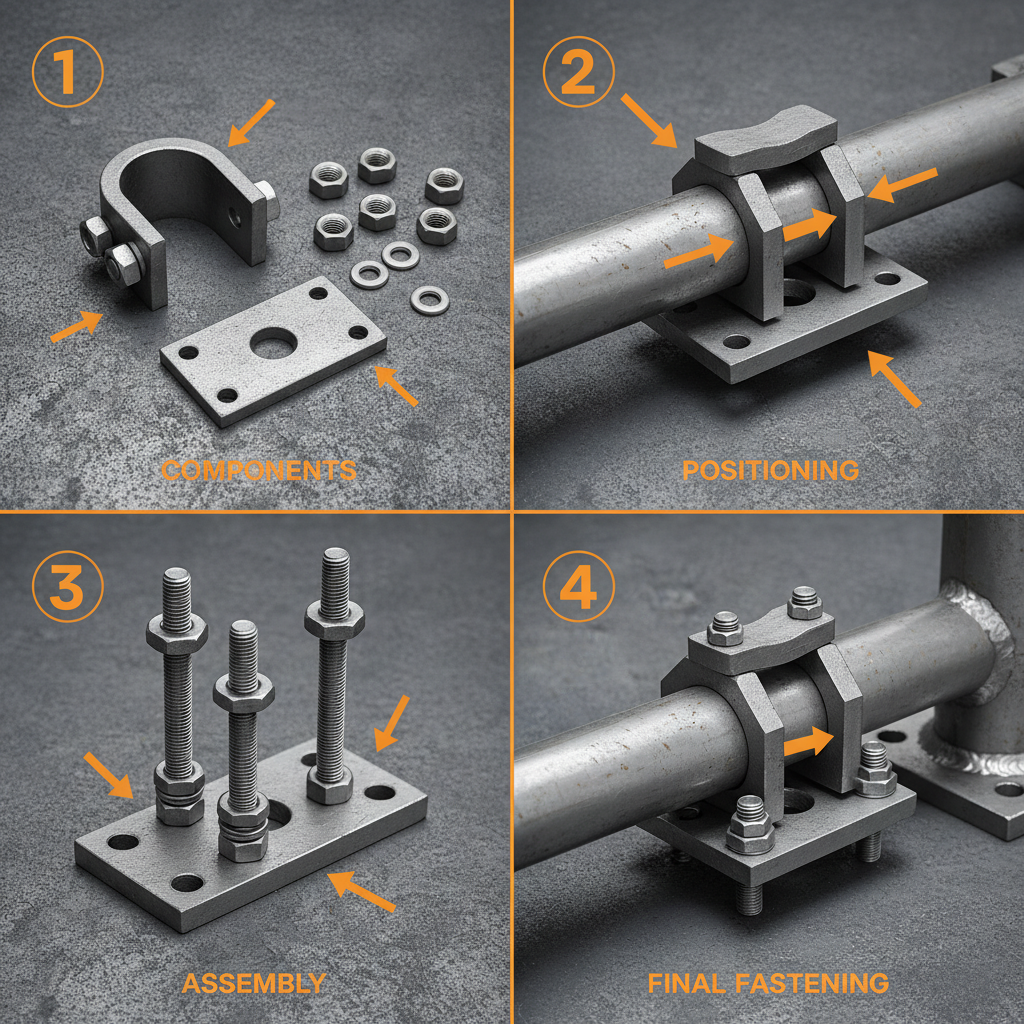 1
COMPONENTS

2
POSITIONING

3
ASSEMBLY

4
FINAL FASTENING