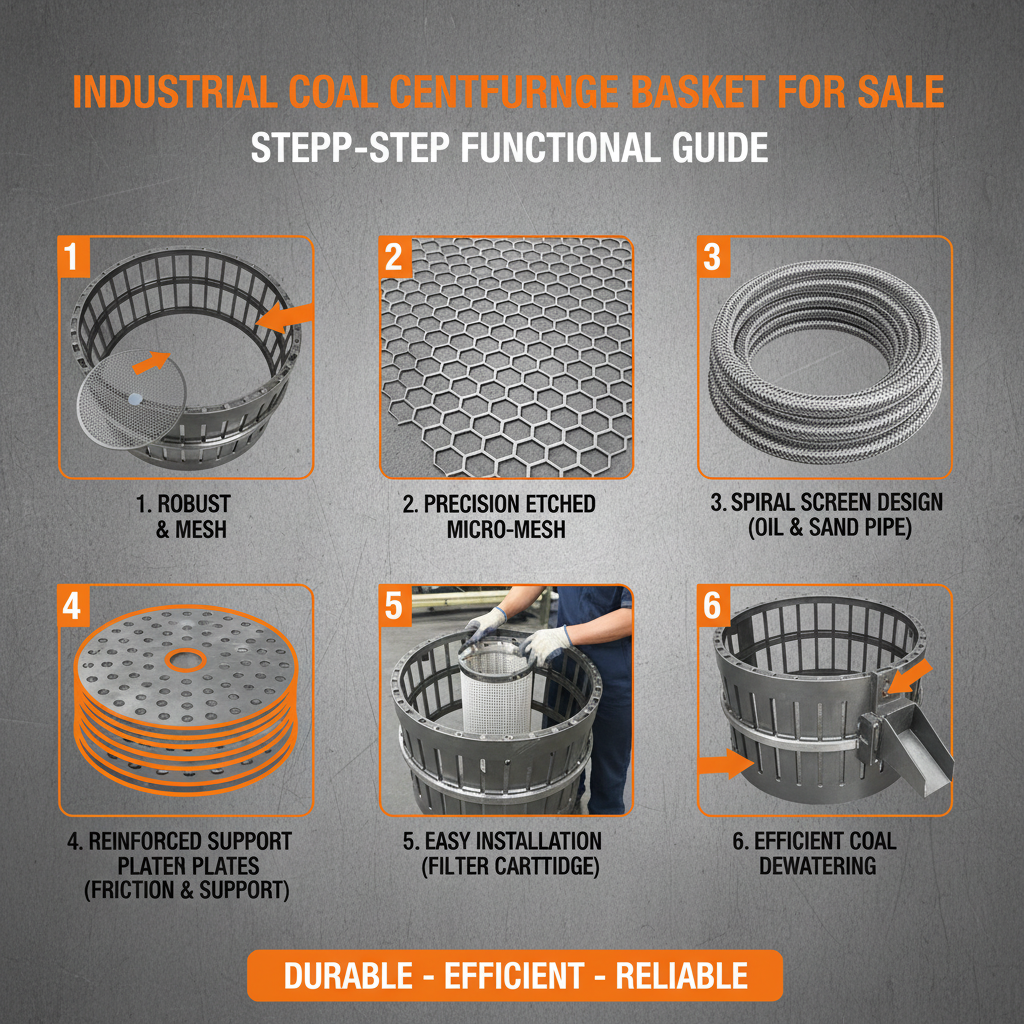 INDUSTRIAL COAL CENTFURNGE BASKET FOR SALE

STEPP-STEP FUNCTIONAL GUIDE

1

1. ROBUST & MESH

2

2. PRECISION ETCHED MICRO-MESH

3

3. SPIRAL SCREEN DESIGN (OIL & SAND PIPE)

4

4. REINFORCED SUPPORT PLATEN PLATES (FRICTION & SUPPORT)

5

5. EASY INSTALLATION (FILTER CARTTIDGE)

6

6. EFFICIENT COAL DEWATERING

DURABLE - EFFICIENT - RELIABLE