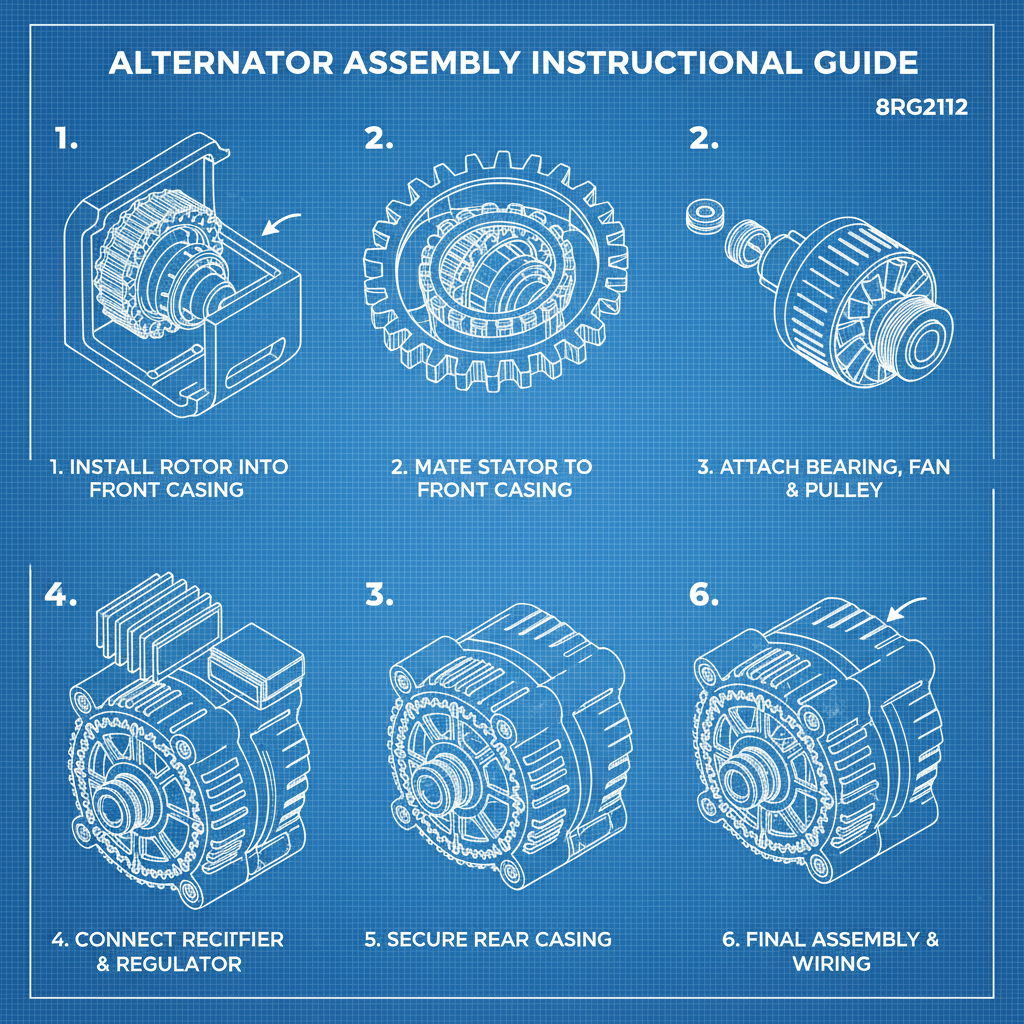 ALTERNATOR ASSEMBLY INSTRUCTIONAL GUIDE

8RG2112

1.

2.

2.

1. INSTALL ROTOR INTO FRONT CASING

2. MATE STATOR TO FRONT CASING

3. ATTACH BEARING, FAN & PULLEY

4.

3.

6.

4. CONNECT RECITFIER & REGULATOR

5. SECURE REAR CASING

6. FINAL ASSEMBLY & WIRING