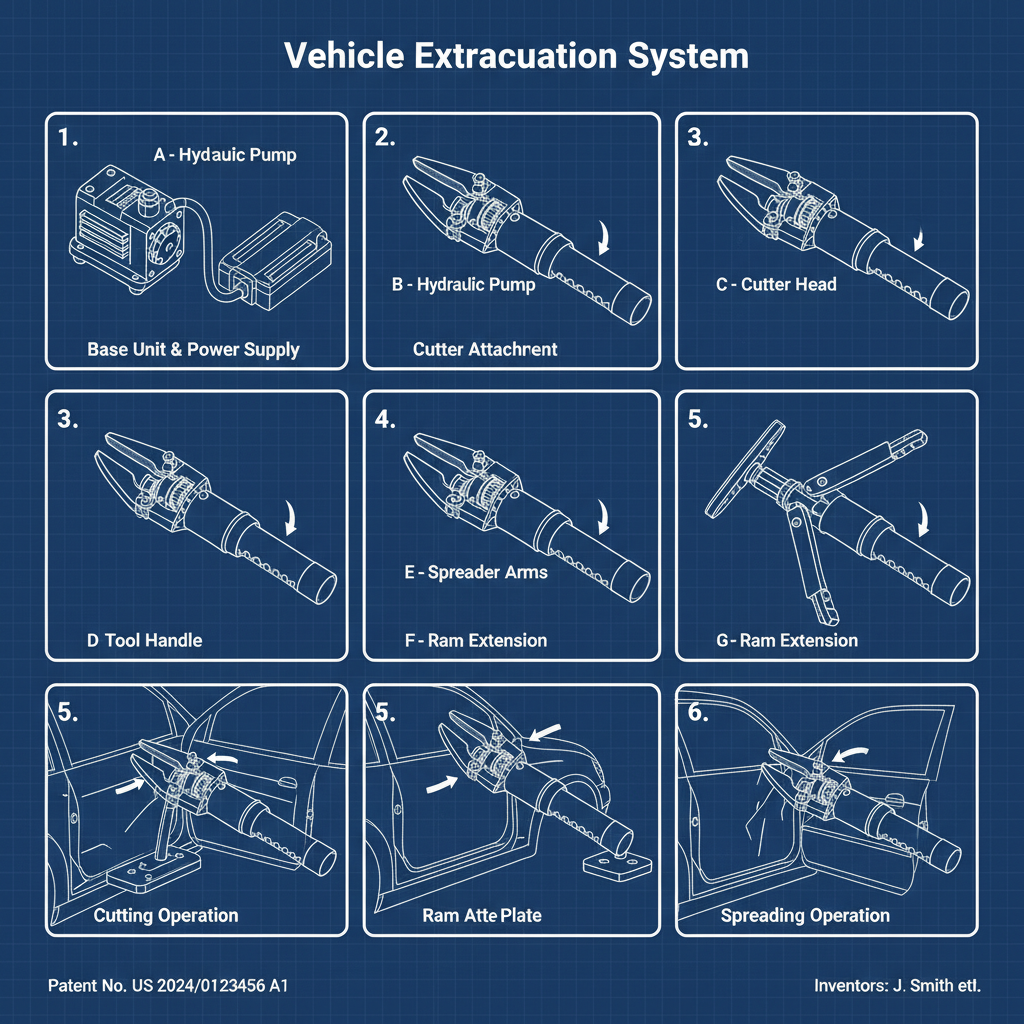 Vehicle Extracuation System

1.
A - Hydauic Pump
Base Unit & Power Supply

2.
B - Hydraulic Pump
Cutter Attachrent

3.
C - Cutter Head

3.
D Tool Handle

4.
E - Spreader Arms
F - Ram Extension

5.
G - Ram Extension

5.
Cutting Operation

5.
Ram Atte Plate

6.
Spreading Operation

Patent No. US 2024/0123456 A1

Inventors: J. Smith etl.