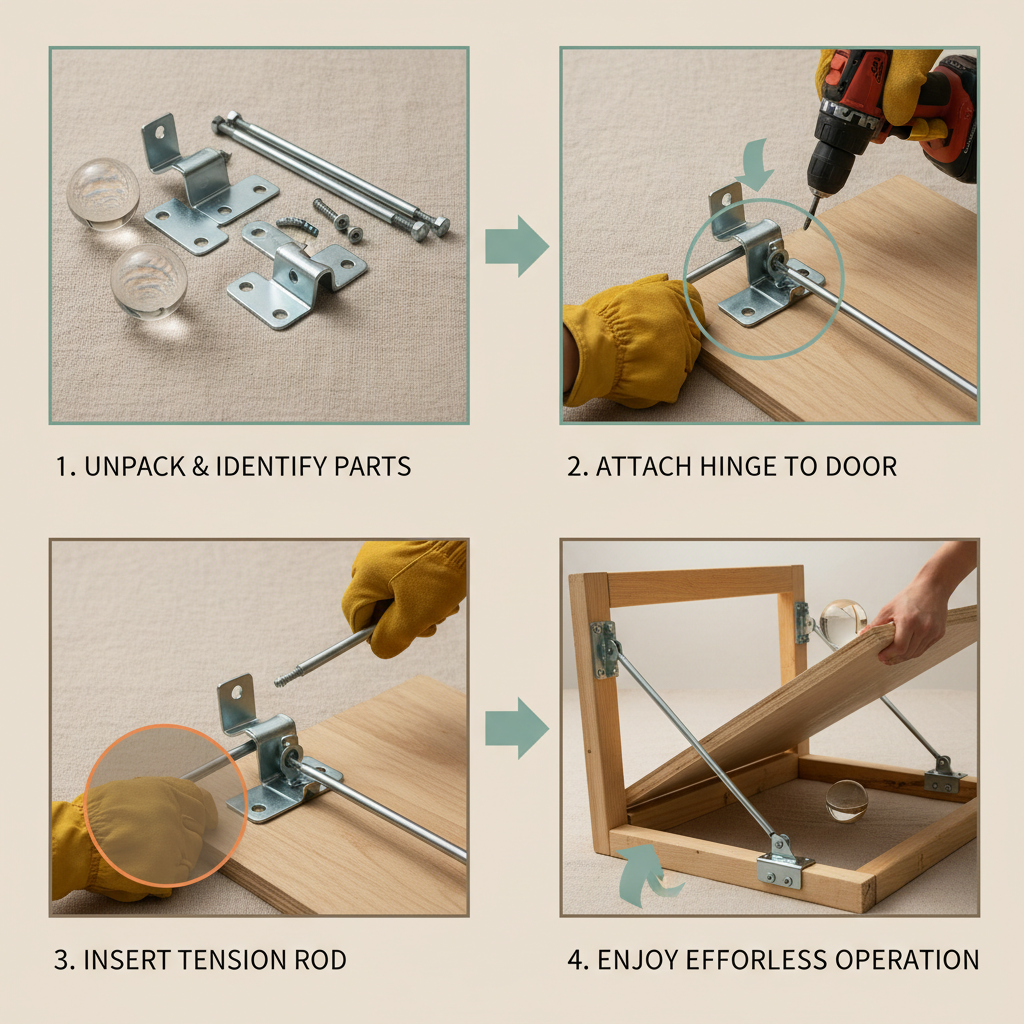 1. UNPACK & IDENTIFY PARTS

2. ATTACH HINGE TO DOOR

3. INSERT TENSION ROD

4. ENJOY EFFORLESS OPERATION