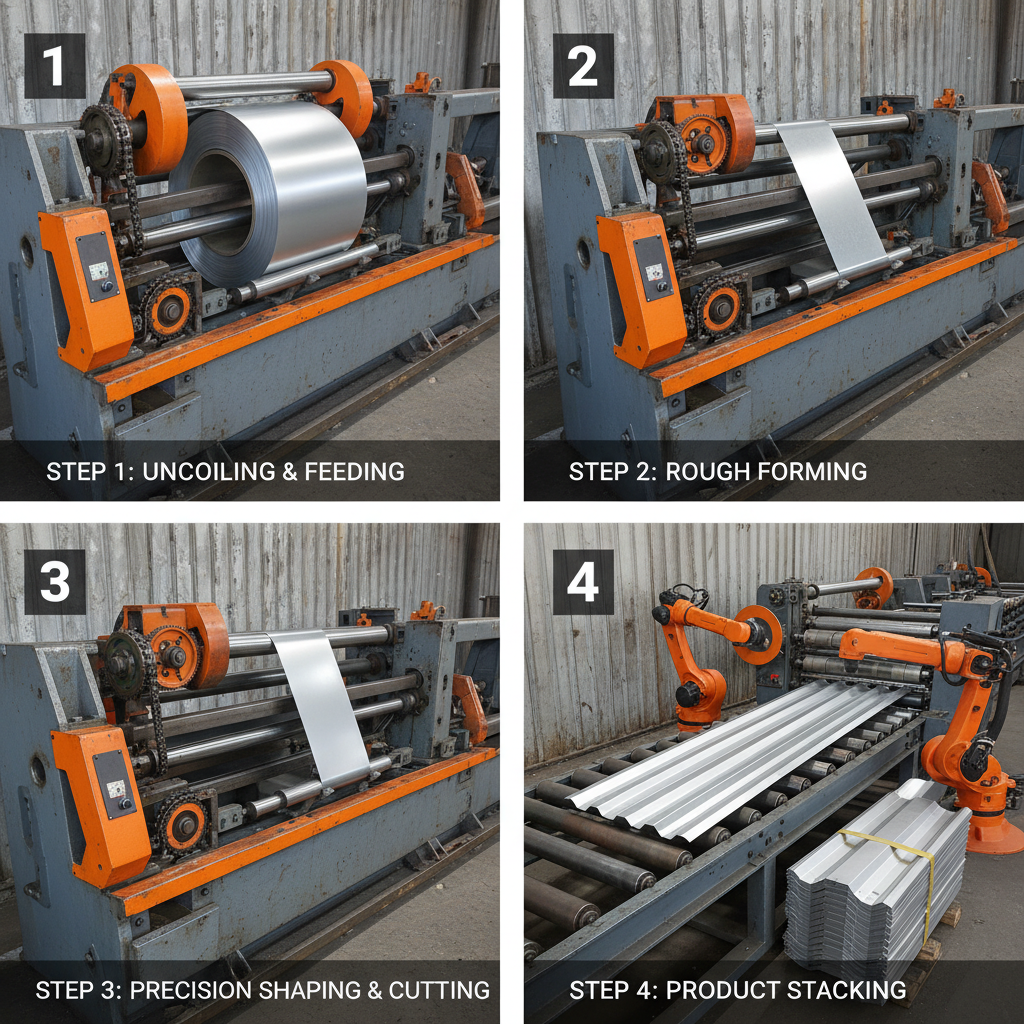 1

STEP 1: UNCOILING & FEEDING

2

STEP 2: ROUGH FORMING

3

STEP 3: PRECISION SHAPING & CUTTING

4

STEP 4: PRODUCT STACKING