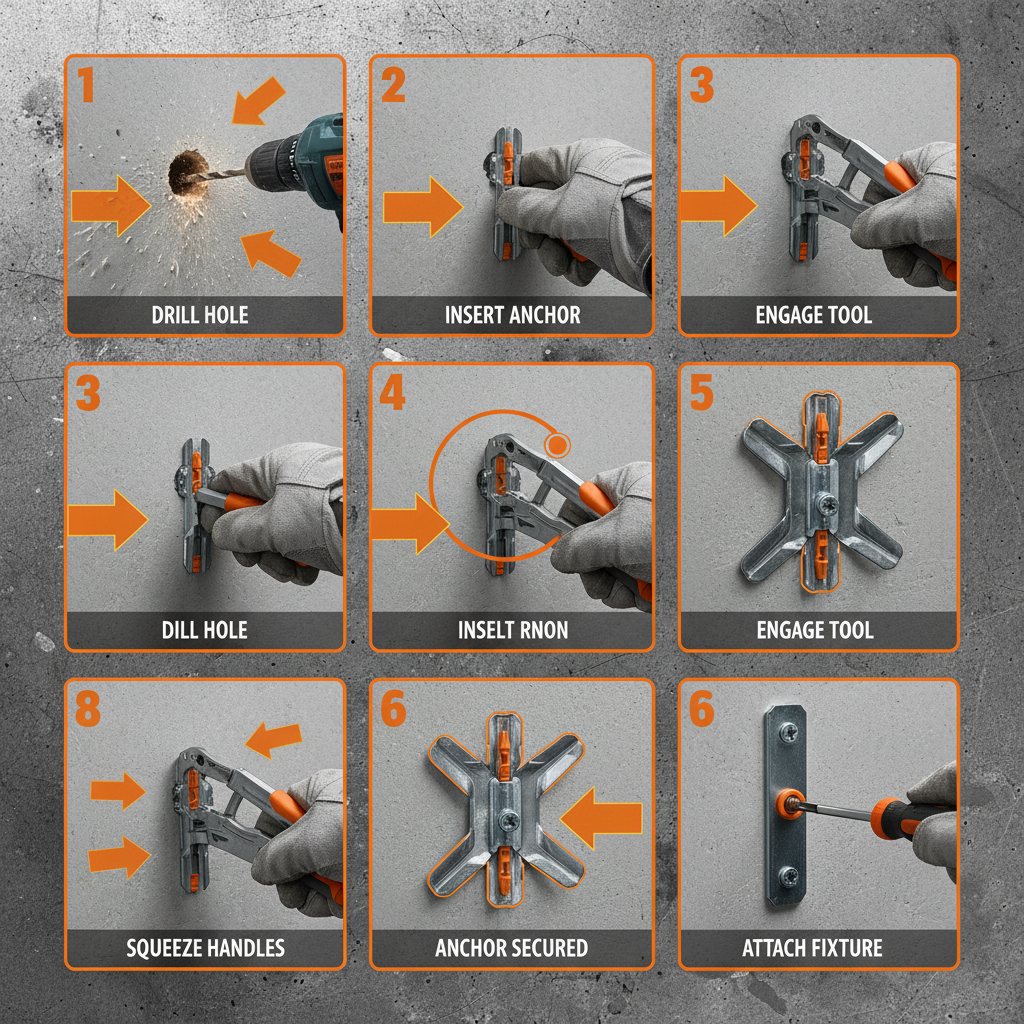 1
DRILL HOLE

2
INSERT ANCHOR

3
ENGAGE TOOL

3
DILL HOLE

4
INSELT RNON

5
ENGAGE TOOL

8
SQUEEZE HANDLES

6
ANCHOR SECURED

6
ATTACH FIXTURE