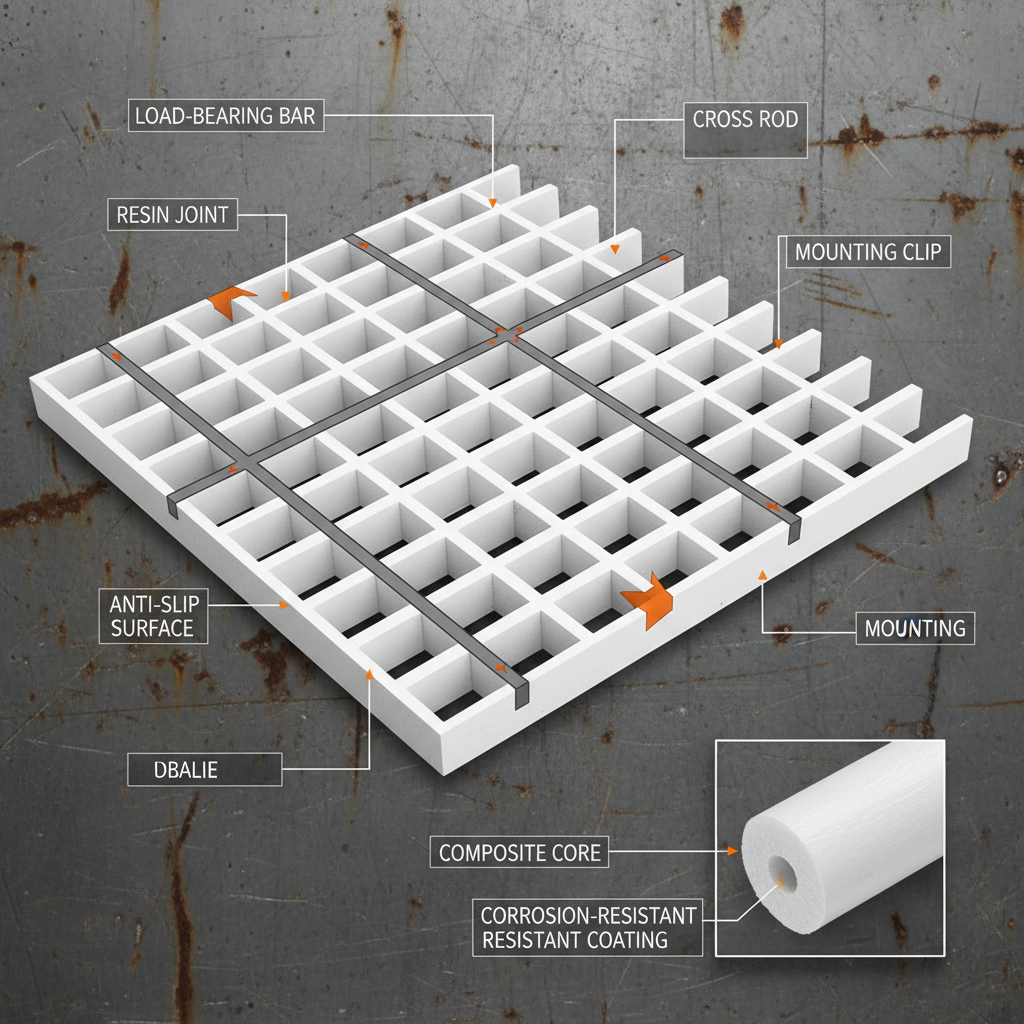 LOAD-BEARING BAR

CROSS ROD

RESIN JOINT

MOUNTING CLIP

ANTI-SLIP SURFACE

MOUNTING

DBALIE

COMPOSITE CORE

CORROSION-RESISTANT RESISTANT COATING