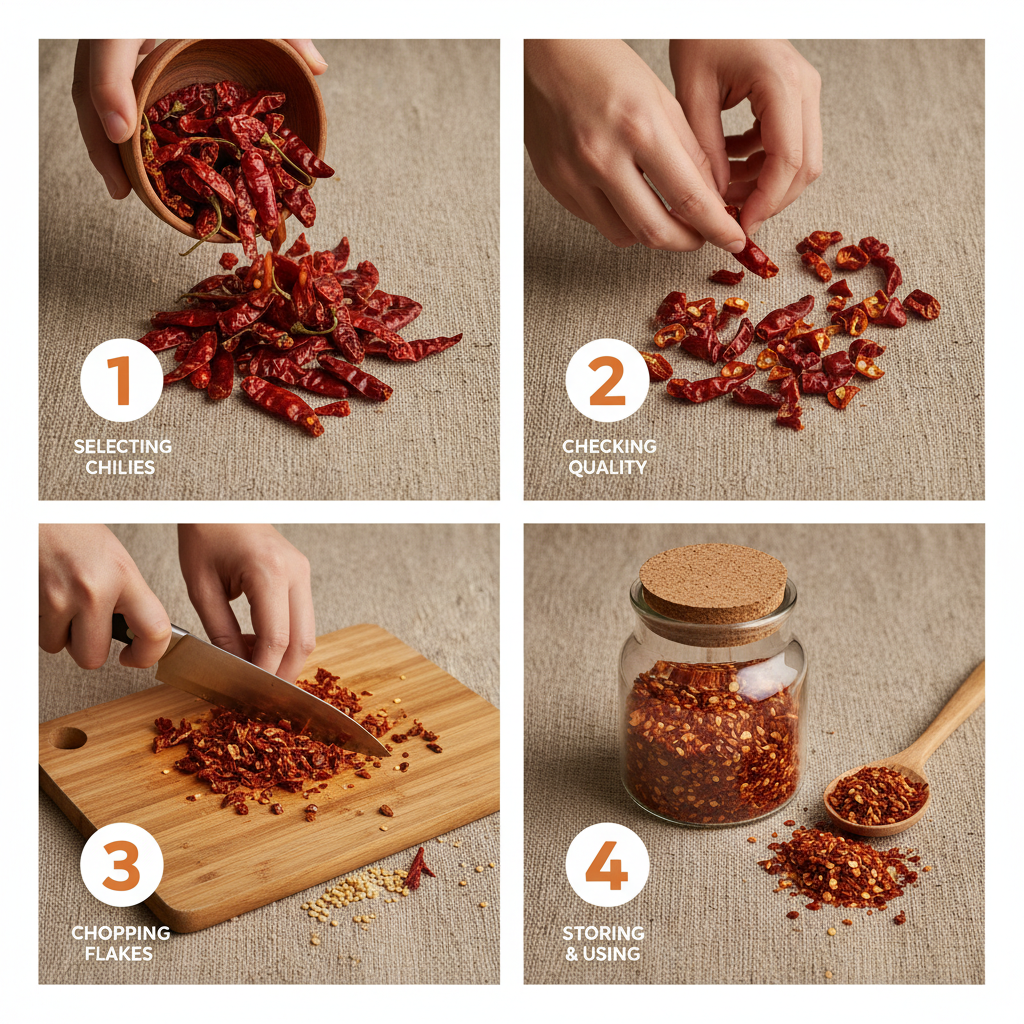 1
SELECTING CHILIES

2
CHECKING QUALITY

3
CHOPPING FLAKES

4
STORING & USING