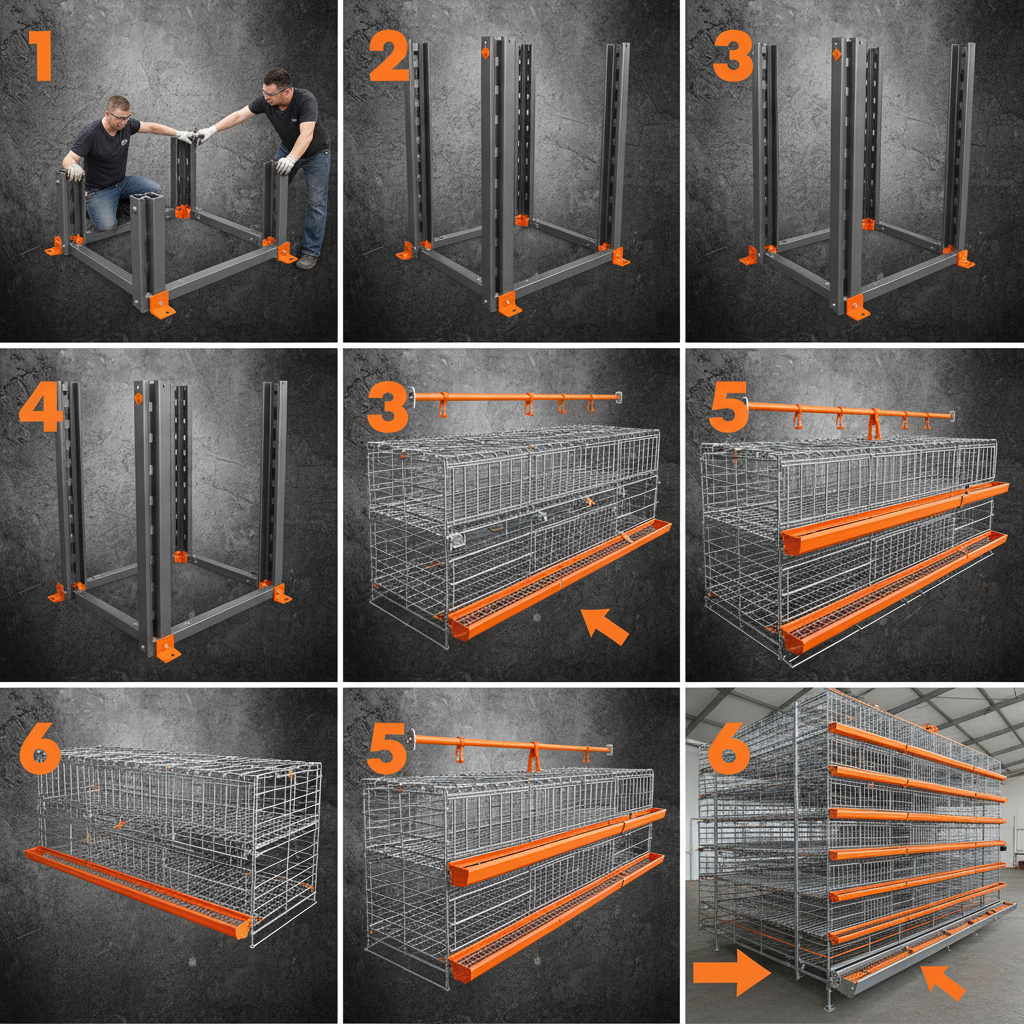 1

2

3

4

3

5

6

5

6