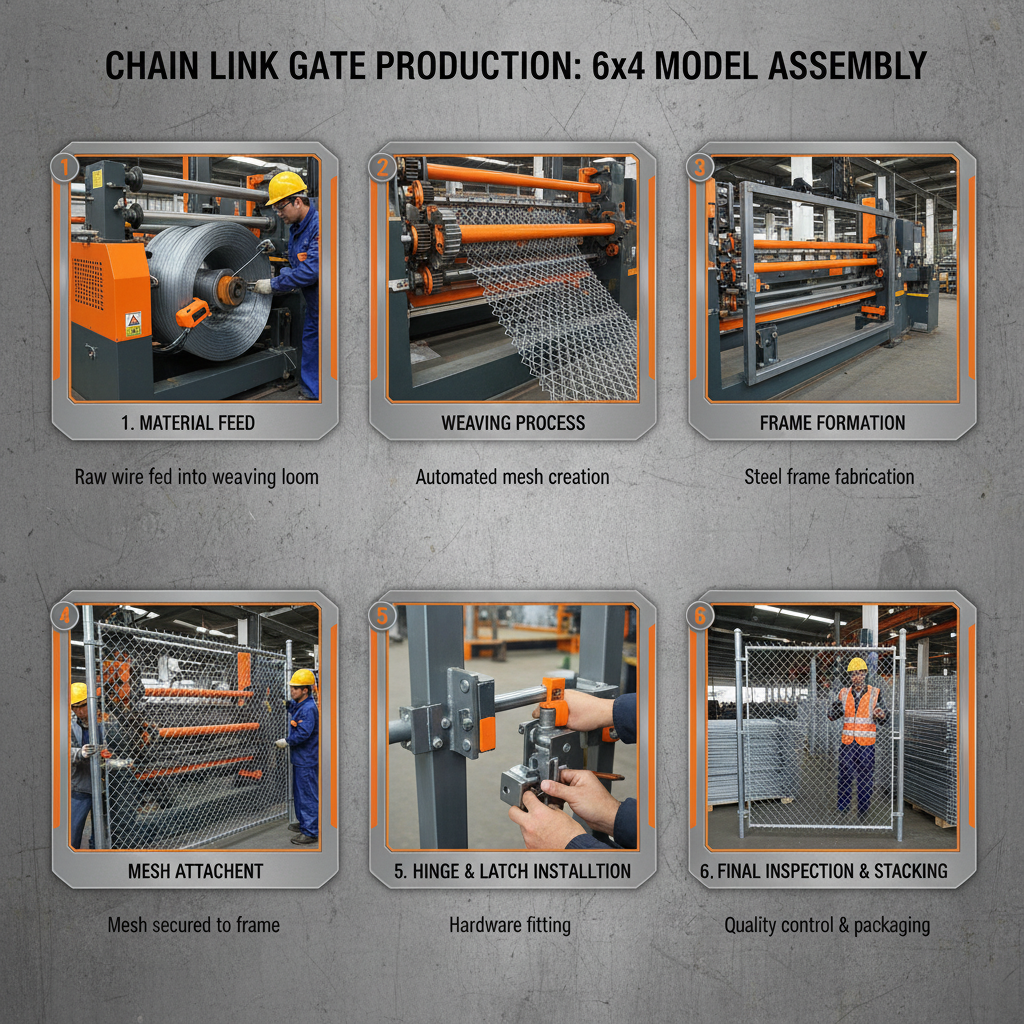 CHAIN LINK GATE PRODUCTION: 6x4 MODEL ASSEMBLY

1

1. MATERIAL FEED

Raw wire fed into weaving loom

2

WEAVING PROCESS

Automated mesh creation

3

FRAME FORMATION

Steel frame fabrication

4

MESH ATTACHENT

Mesh secured to frame

5

5. HINGE & LATCH INSTALLTION

Hardware fitting

8

6. FINAL INSPECTION & STACKING

Quality control & packaging