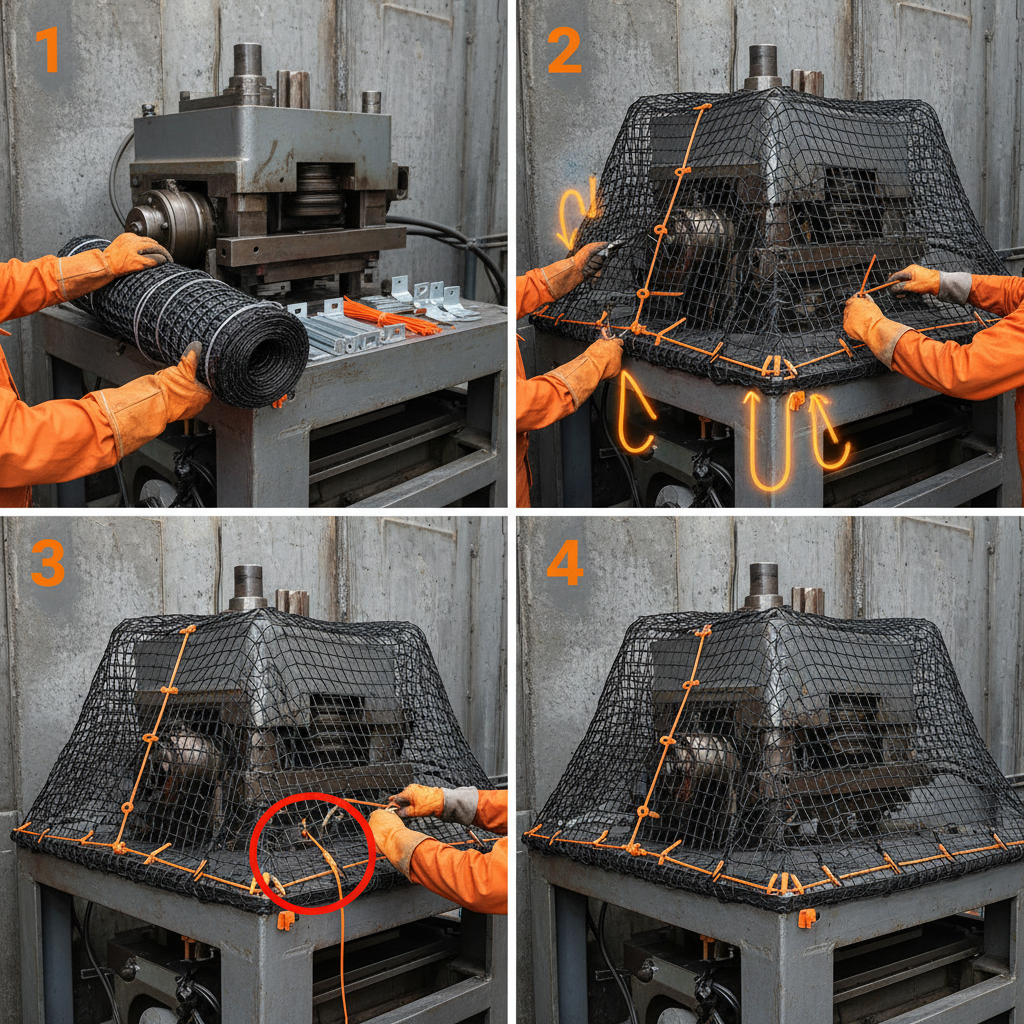 1
2
3
4