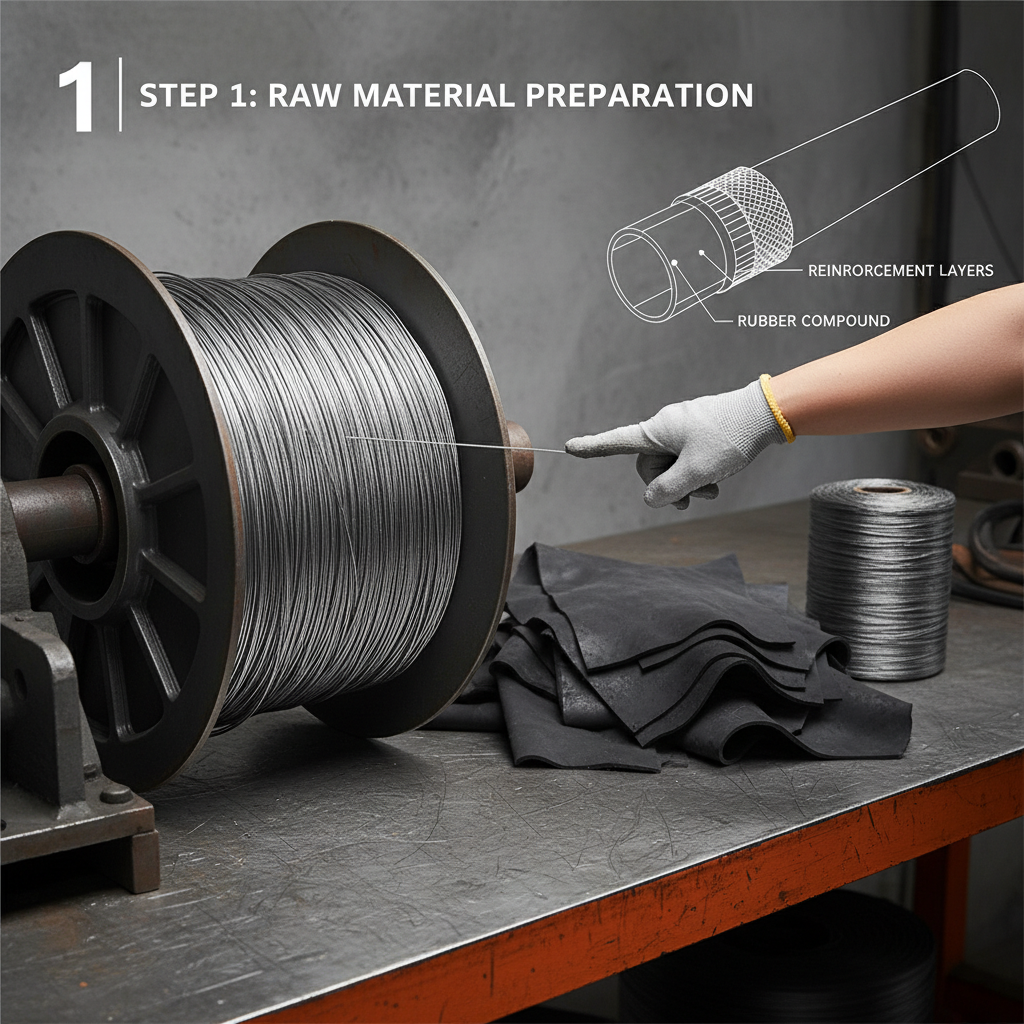 1 STEP 1: RAW MATERIAL PREPARATION

REINRORCEMENT LAYERS

RUBBER COMPOUND