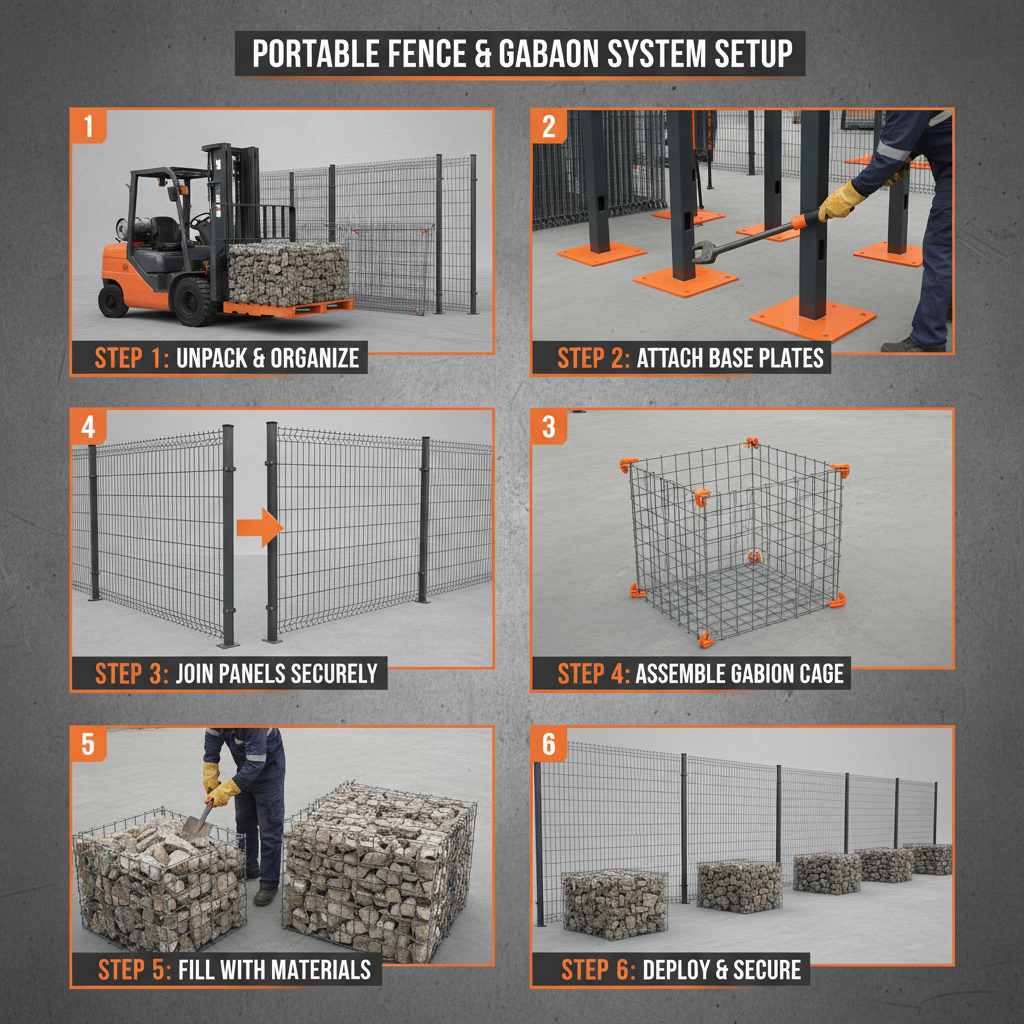 PORTABLE FENCE & GABAON SYSTEM SETUP

1

STEP 1: UNPACK & ORGANIZE

2

STEP 2: ATTACH BASE PLATES

4

STEP 3: JOIN PANELS SECURELY

3

STEP 4: ASSEMBLE GABION CAGE

5

STEP 5: FILL WITH MATERIALS

6

STEP 6: DEPLOY & SECURE