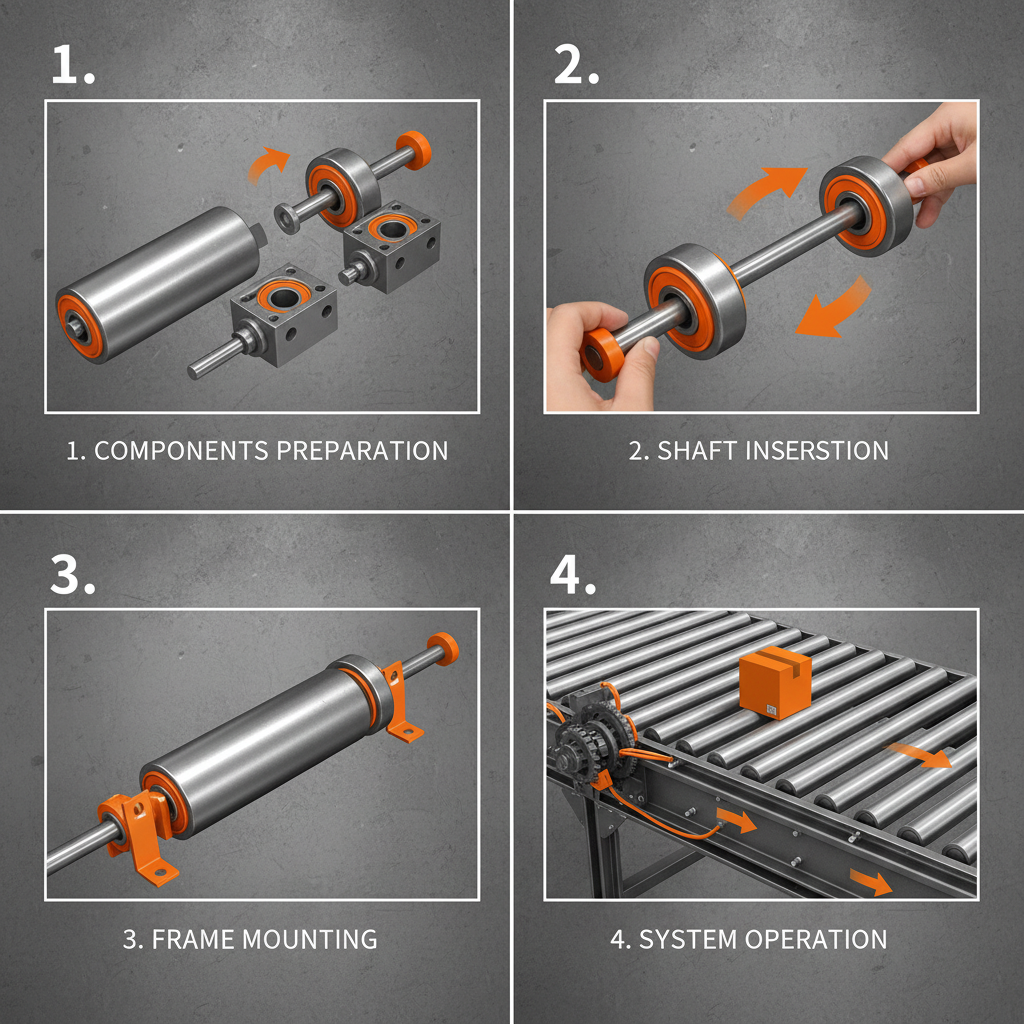 1.

1. COMPONENTS PREPARATION

2.

2. SHAFT INSERSTION

3.

3. FRAME MOUNTING

4.

4. SYSTEM OPERATION