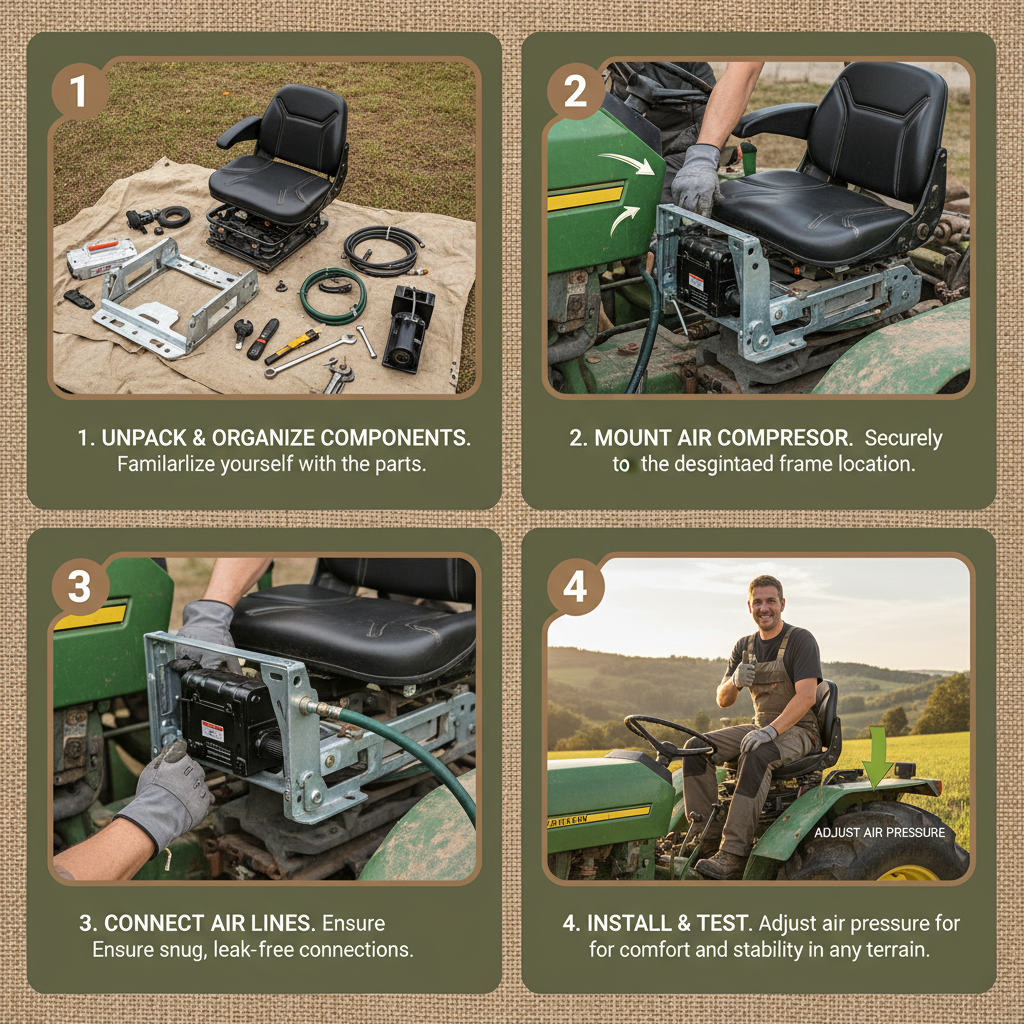 1

1. UNPACK & ORGANIZE COMPONENTS. Familarlize yourself with the parts.

2

2. MOUNT AIR COMPRESOR. Securely to the desgintaed frame location.

3

3. CONNECT AIR LINES. Ensure Ensure snug, leak-free connections.

4

ADJUST AIR PRESSURE

4. INSTALL & TEST. Adjust air pressure for for comfort and stability in any terrain.