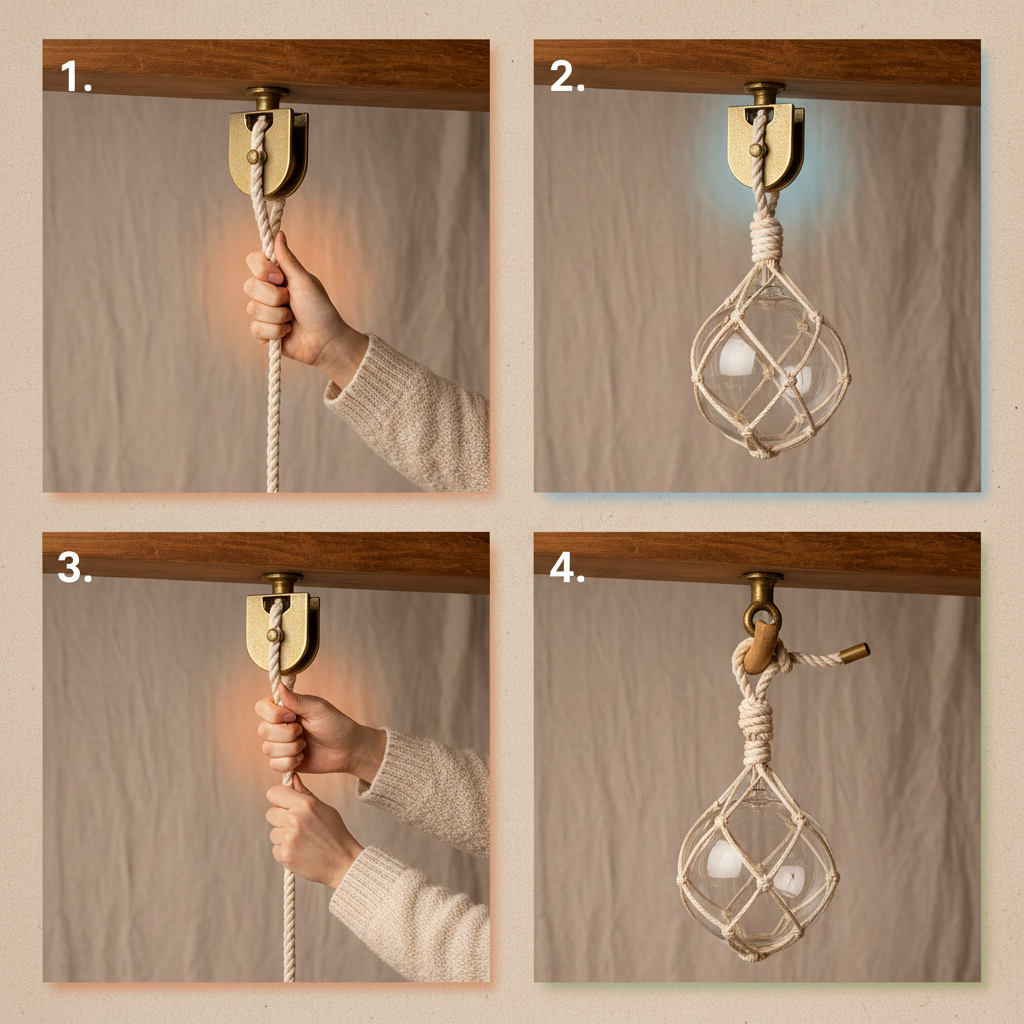 1.

2.

3.

4.