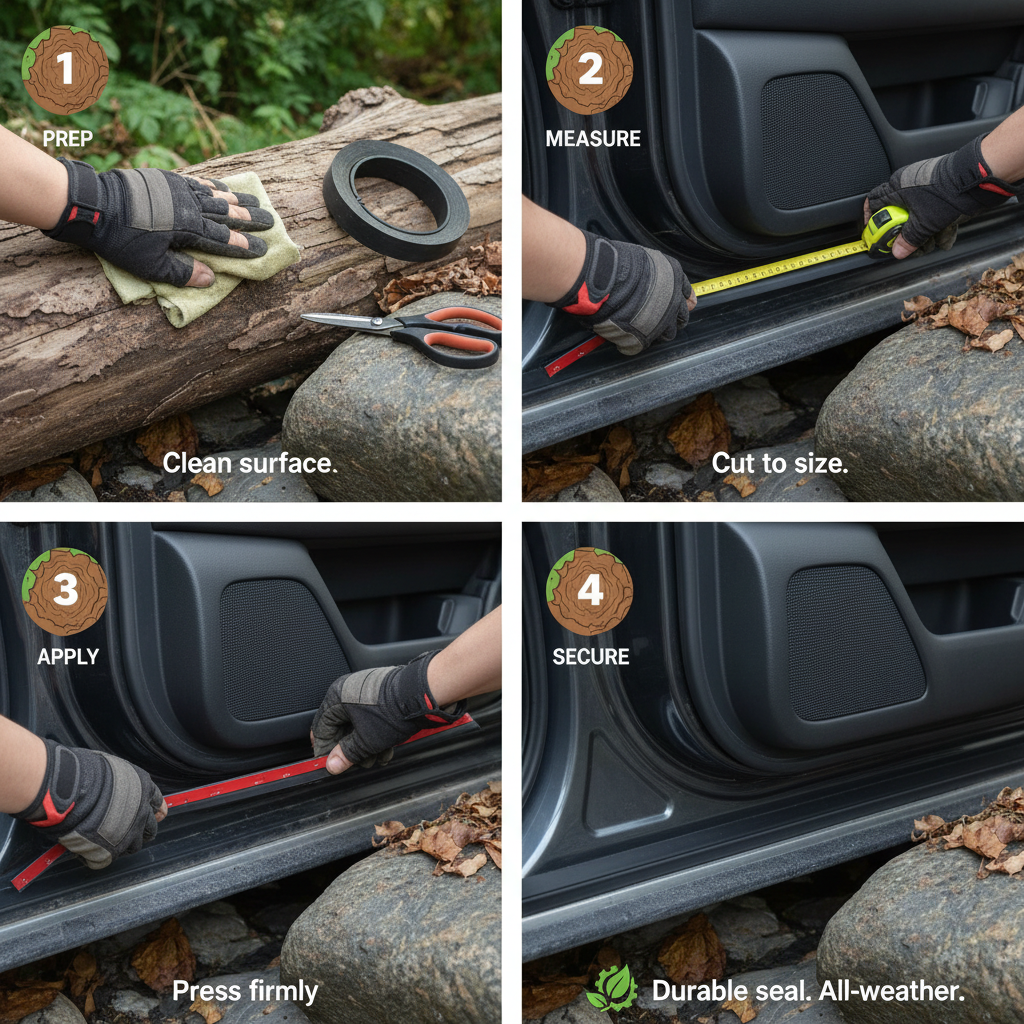 1
PREP
Clean surface.

2
MEASURE
Cut to size.

3
APPLY
Press firmly

4
SECURE
Durable seal. All-weather.