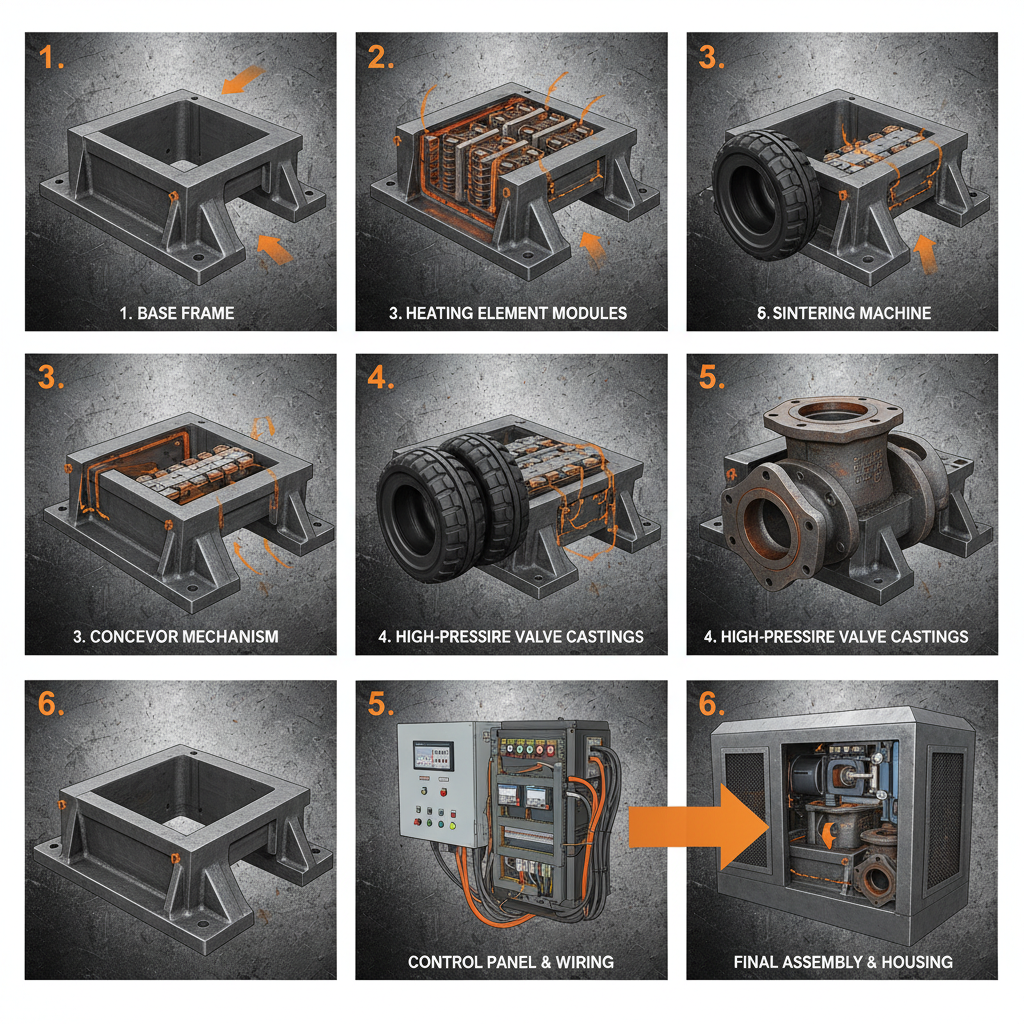 1.

1. BASE FRAME

2.

3. HEATING ELEMENT MODULES

3.

5. SINTERING MACHINE

3.

3. CONCEVOR MECHANISM

4.

4. HIGH-PRESSIRE VALVE CASTINGS

5.

4. HIGH-PRESSURE VALVE CASTINGS

6.

5.

CONTROL PANEL & WIRING

6.

FINAL ASSEMBLY & HOUSING