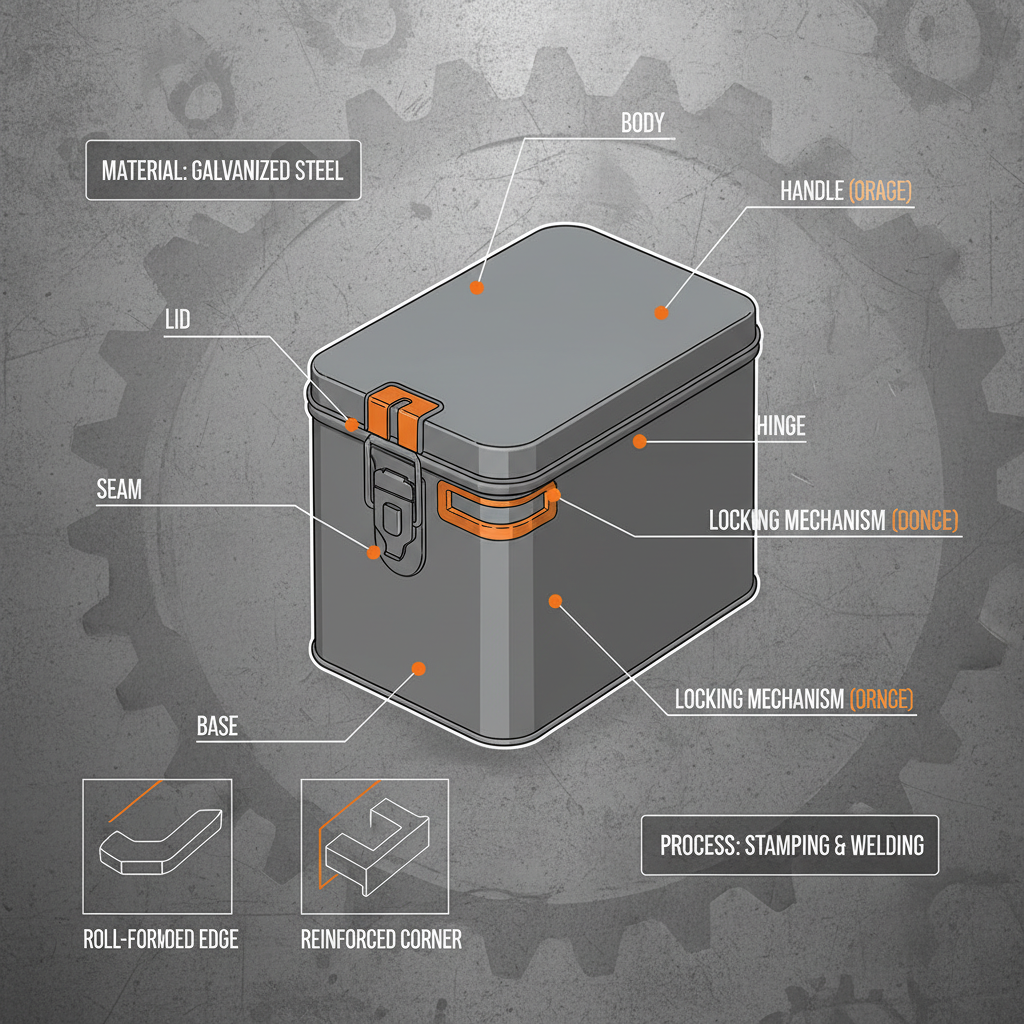 MATERIAL: GALVANIZED STEEL

BODY

HANDLE (ORAGE)

LID

HINGE

SEAM

LOCKING MECHANISM (DONCE)

LOCKING MECHANISM (ORNGE)

BASE

ROLL-FORMDED EDGE

REINFORCED CORNER

PROCESS: STAMPING & WELDING