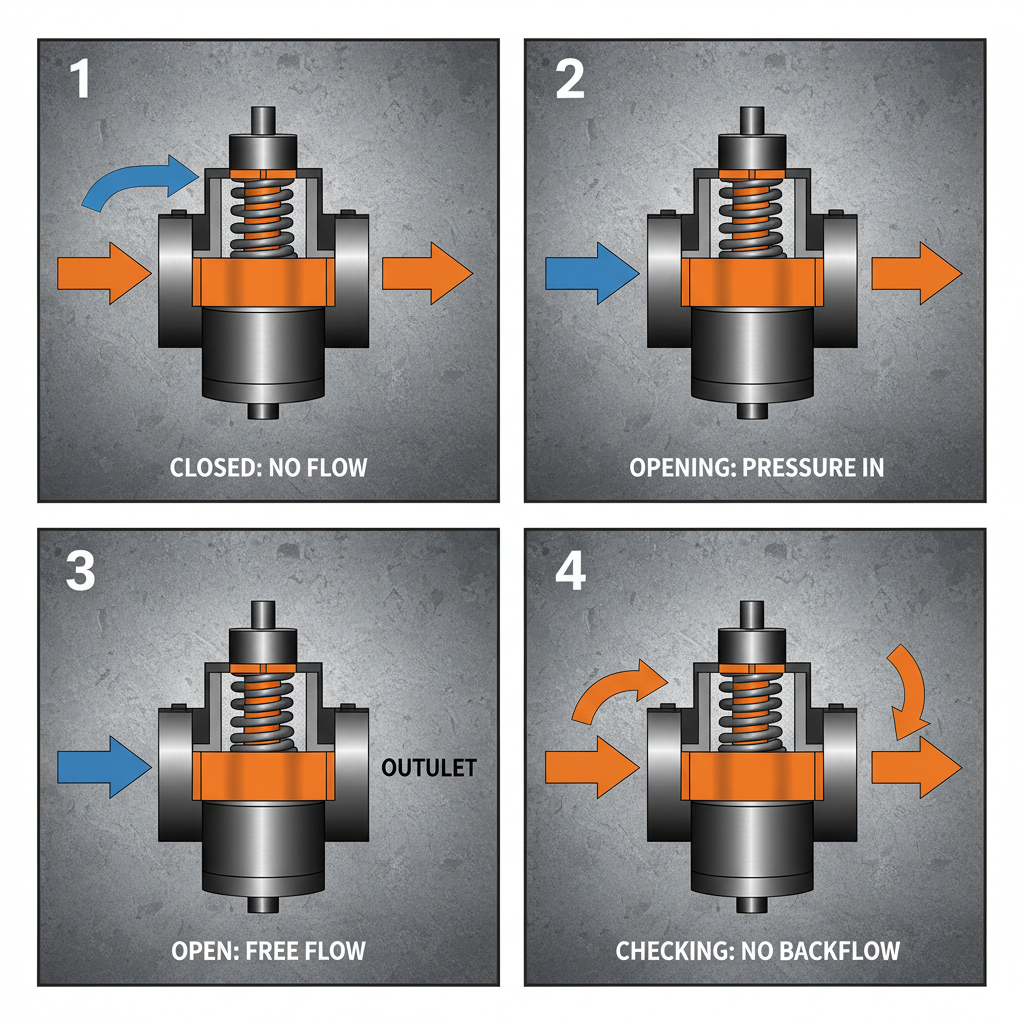 1

CLOSED: NO FLOW

2

OPENING: PRESSURE IN

3

OUTULET

OPEN: FREE FLOW

4

CHECKING: NO BACKFLOW