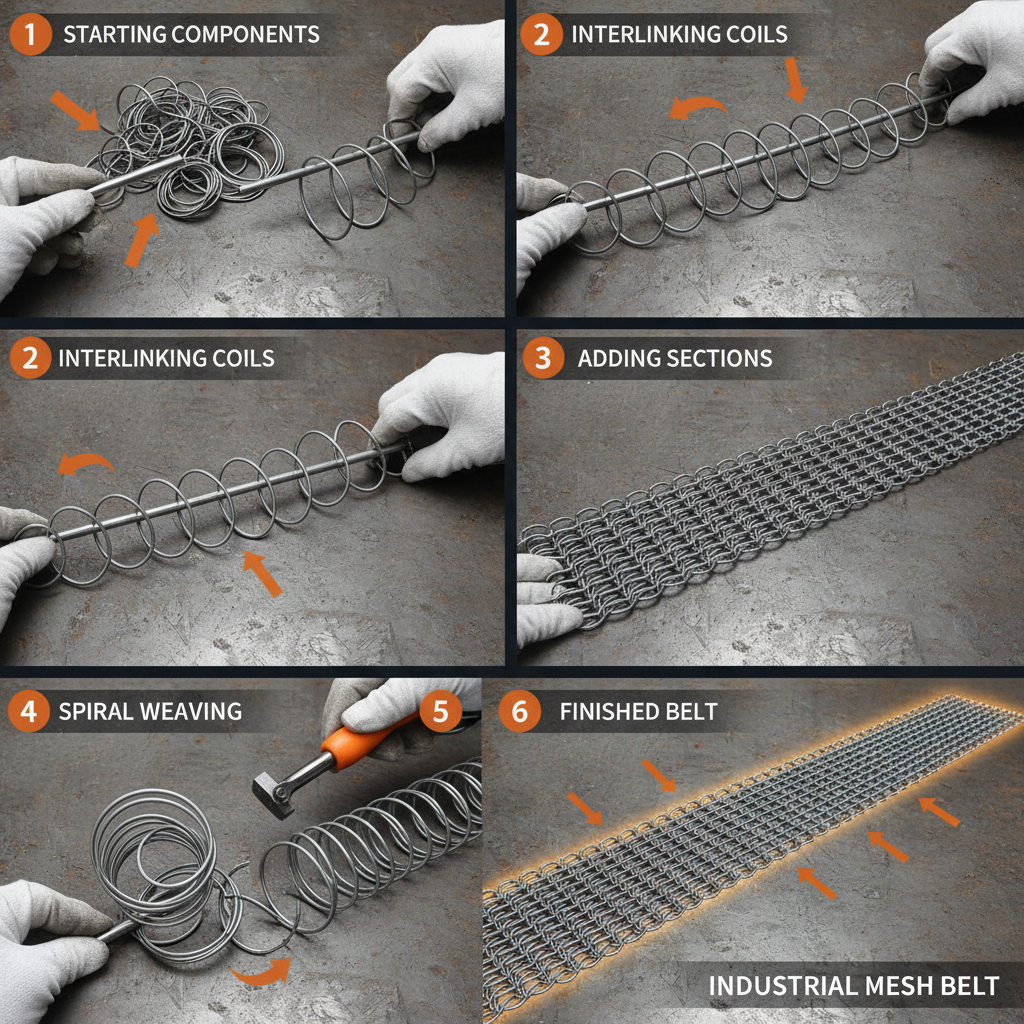 1 STARTING COMPONENTS

2 INTERLINKING COILS

2 INTERLINKING COILS

3 ADDING SECTIONS

4 SPIRAL WEAVING

5

6 FINISHED BELT

INDUSTRIAL MESH BELT